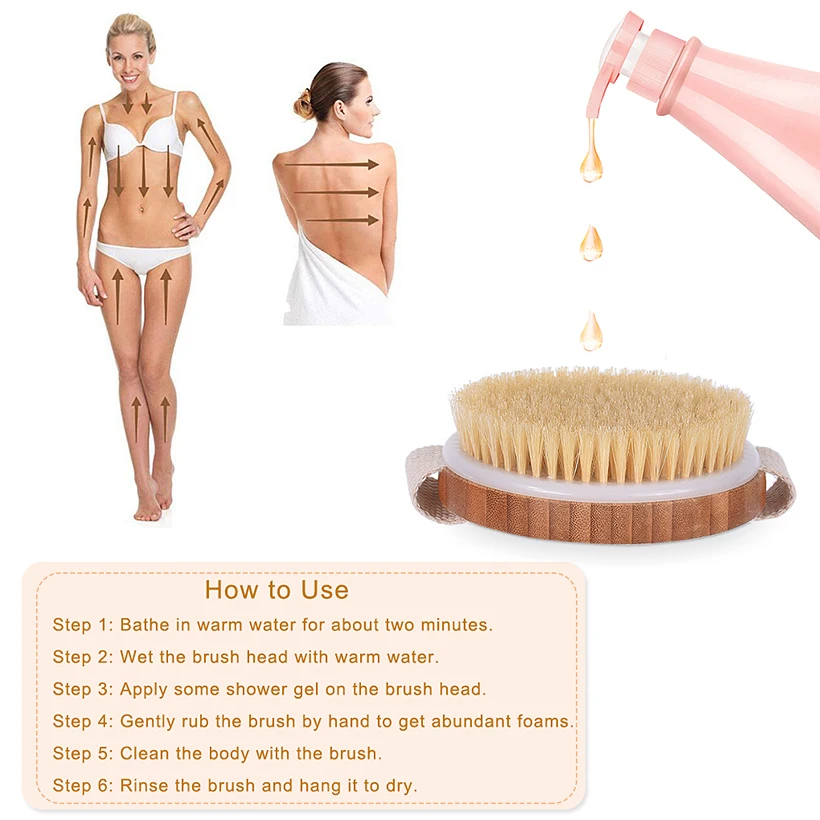 How to Use

Step 1: Bathe in warm water for about two minutes.

Step 2: Wet the brush head with warm water.

Step 3: Apply some shower gel on the brush head.

Step 4: Gently rub the brush by hand to get abundant foams.

Step 5: Clean the body with the brush.

Step 6: Rinse the brush and hang it to dry.