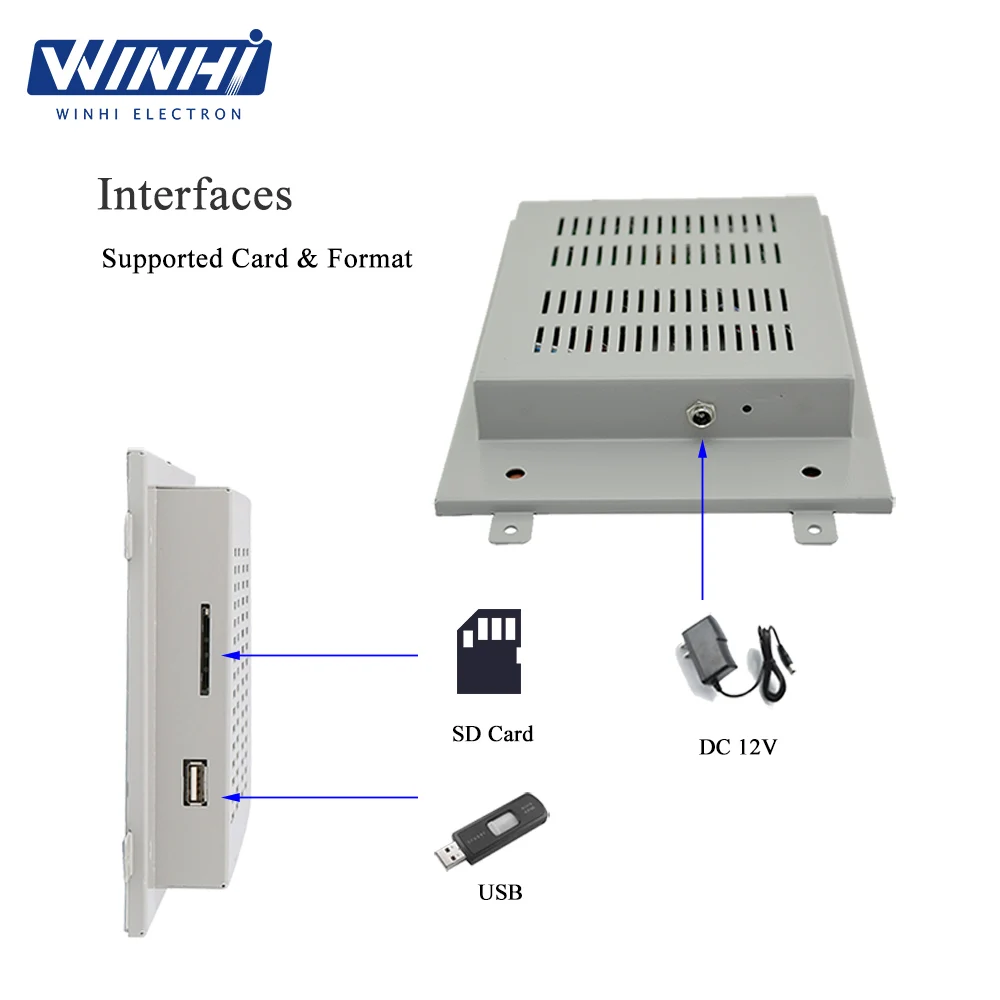 WINHI
WINHI ELECTRON

Interfaces

Supported Card & Format

SD Card

DC 12V

USB