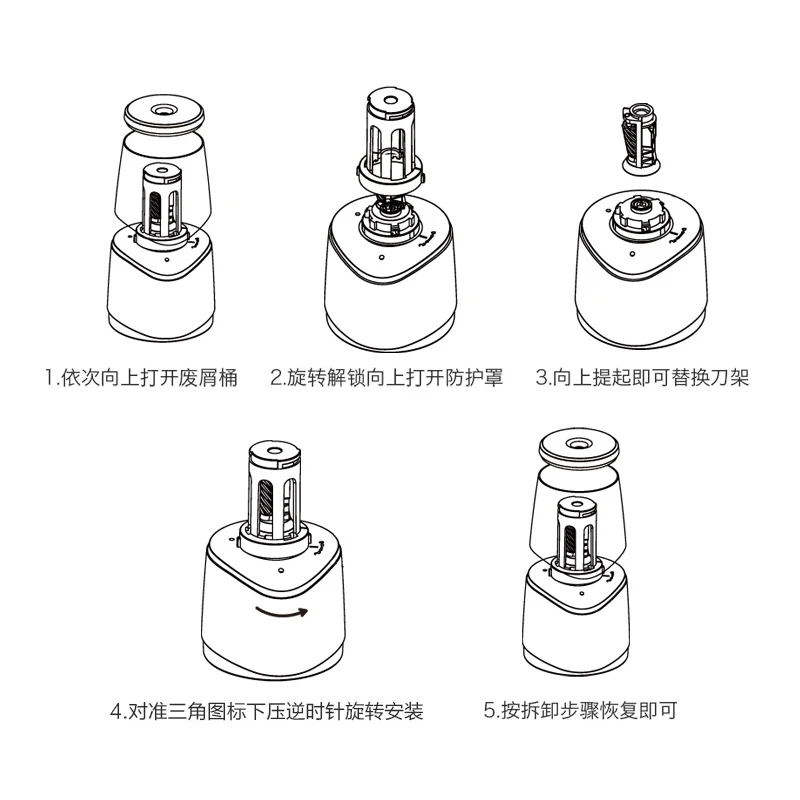 1.依次向上打开废屑桶

2.旋转解锁向上打开防护罩

3.向上提起即可替换刀架

4.对准三角图标下压逆时针旋转安装

5.按拆卸步骤恢复即可