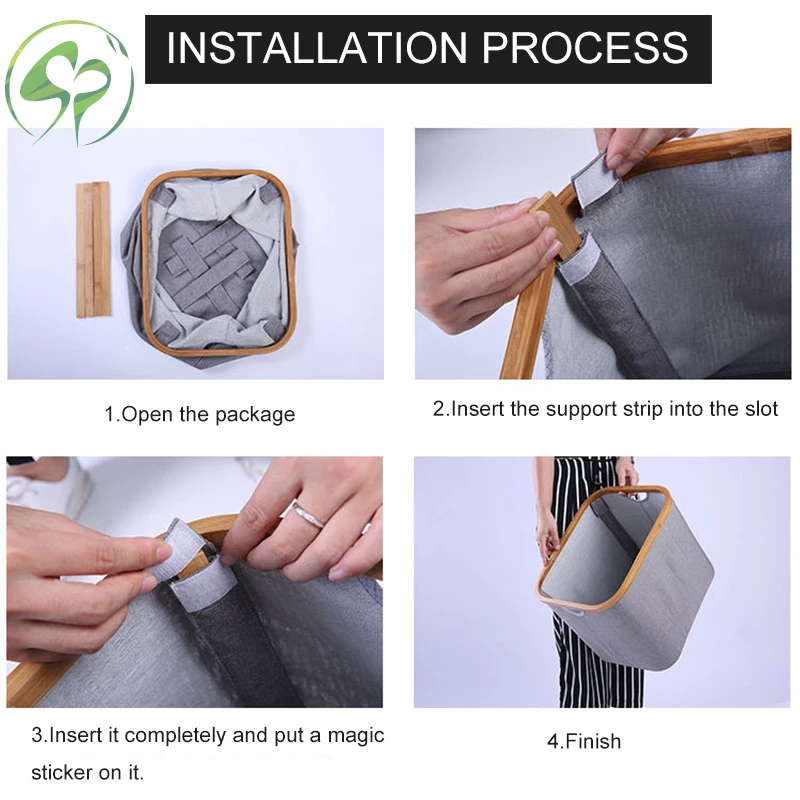 INSTALLATION PROCESS

1.Open the package

2.Insert the support strip into the slot

3.Insert it completely and put a magic sticker on it.

4.Finish