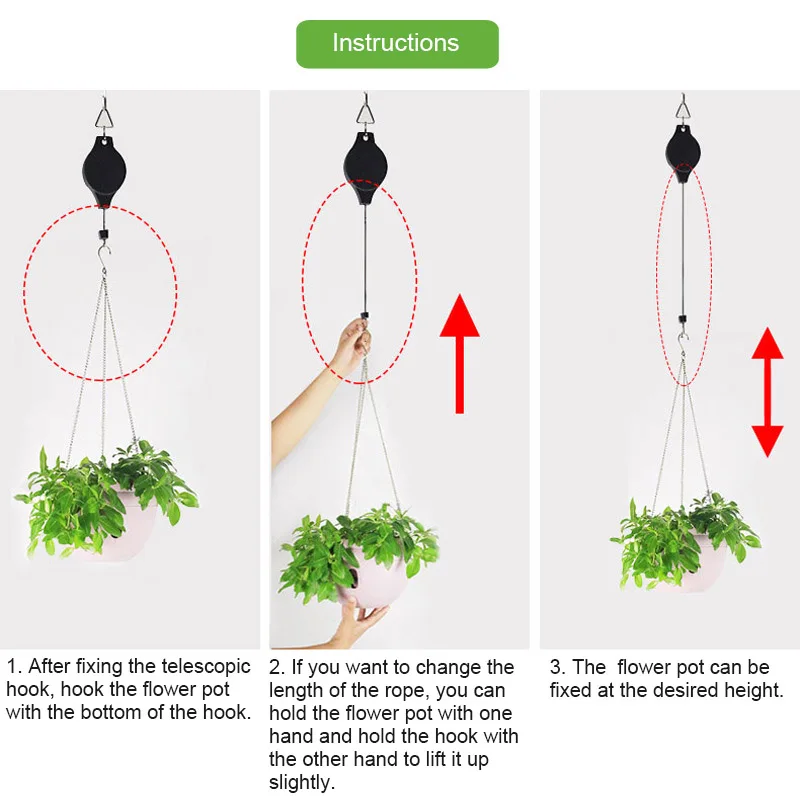 Instructions

1. After fixing the telescopic hook, hook the flower pot with the bottom of the hook.

2. If you want to change the length of the rope, you can hold the flower pot with one hand and hold the hook with the other hand to lift it up slightly.

3. The  flower pot can be fixed at the desired height.