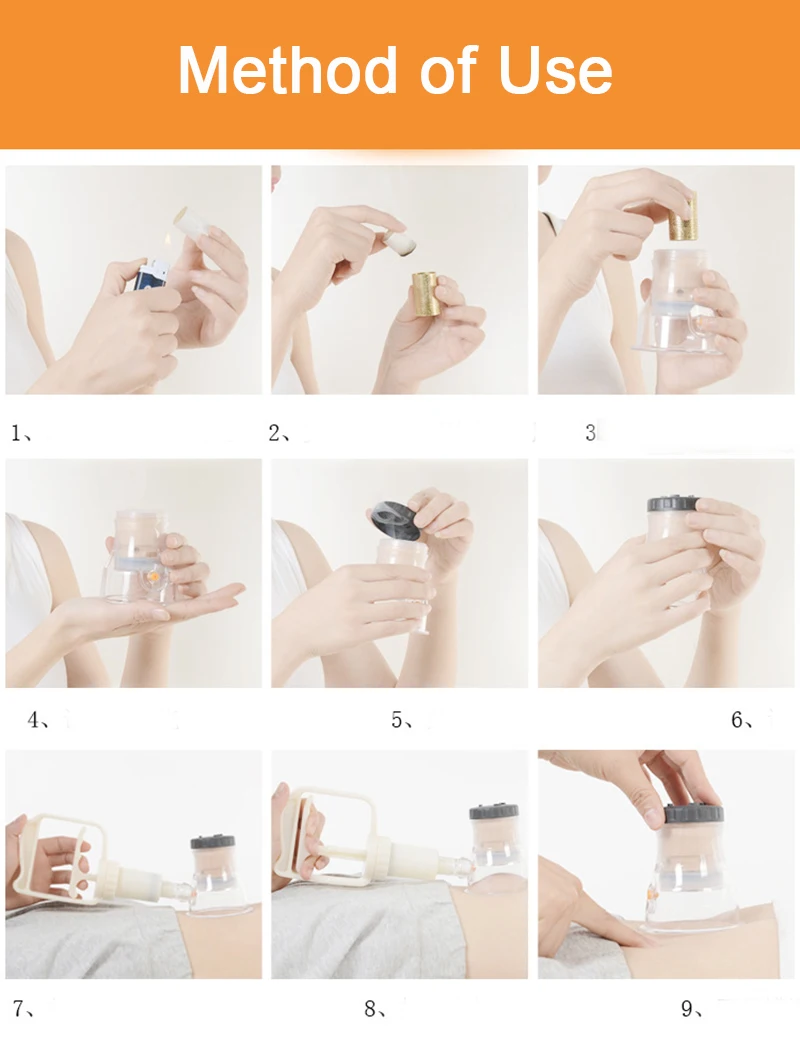 Method of Use

1、

2、

3

4、

5、

6、

7、

8、

9、