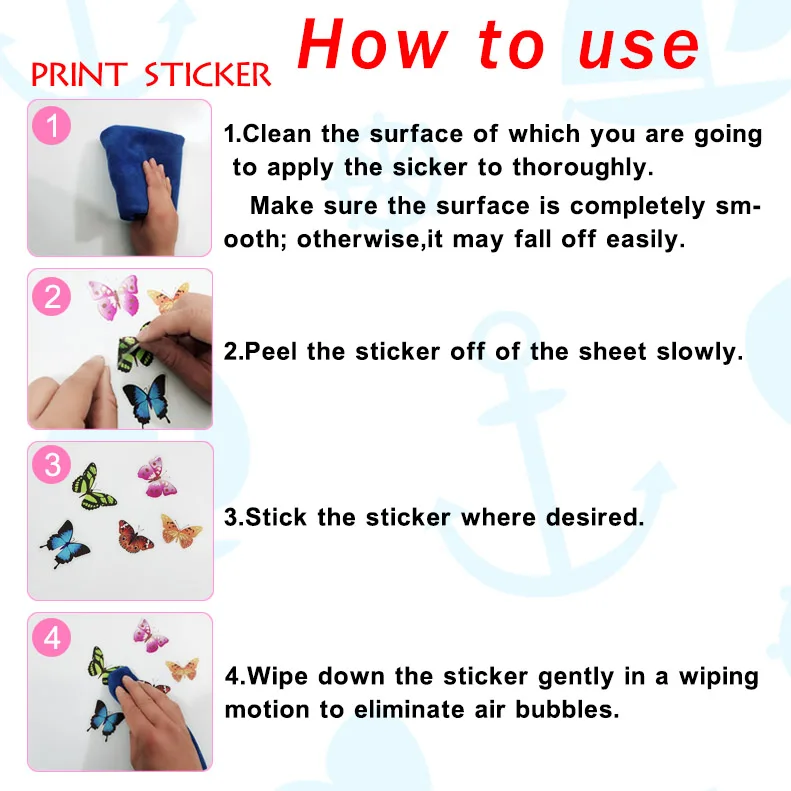 How to use

PRINT STICKER

1

1.Clean the surface of which you are going to apply the sicker to thoroughly.

Make sure the surface is completely smooth; otherwise,it may fall off easily.

2

2.Peel the sticker off of the sheet slowly.

3

3.Stick the sticker where desired.

4

4.Wipe down the sticker gently in a wiping motion to eliminate air bubbles.