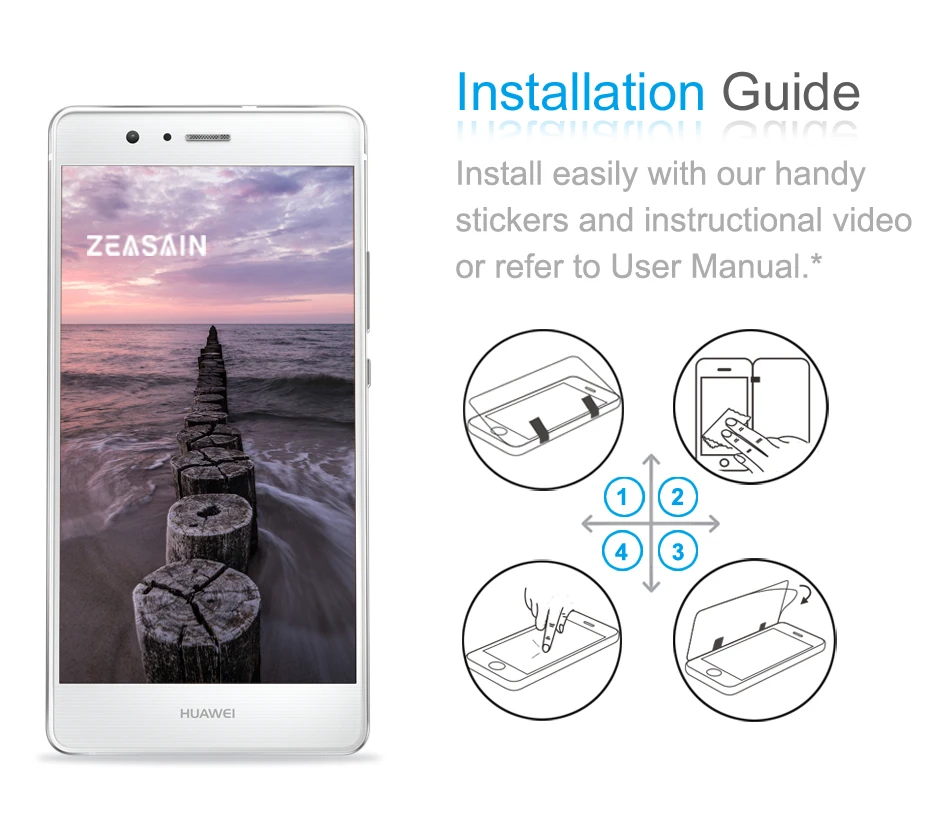 ZEASAIN

HUAWEI

Installation Guide

Install easily with our handy stickers and instructional video or refer to User Manual.*

1 2
4 3