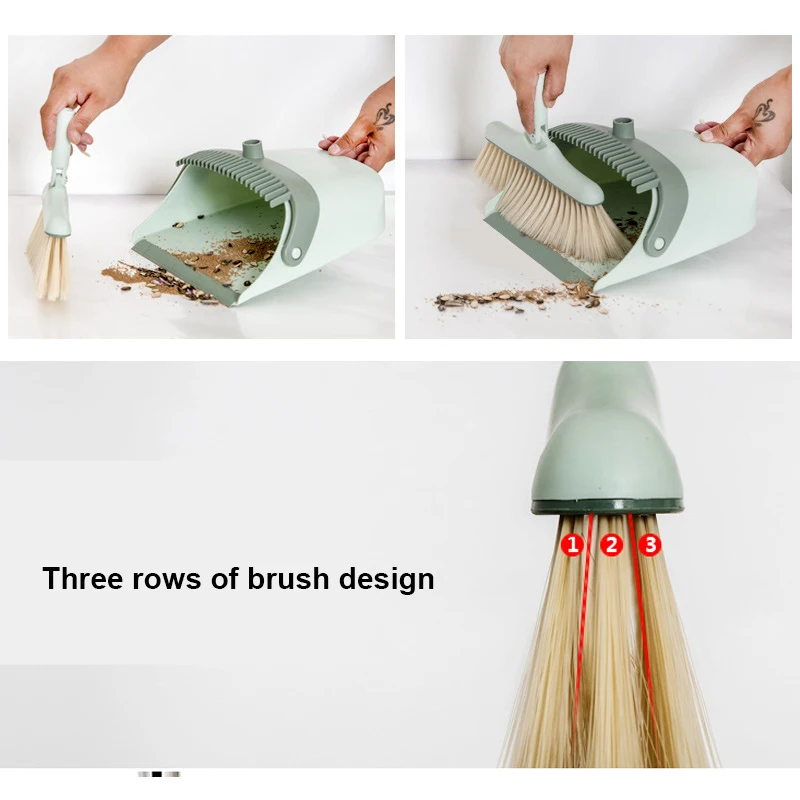 Three rows of brush design

1 2 3