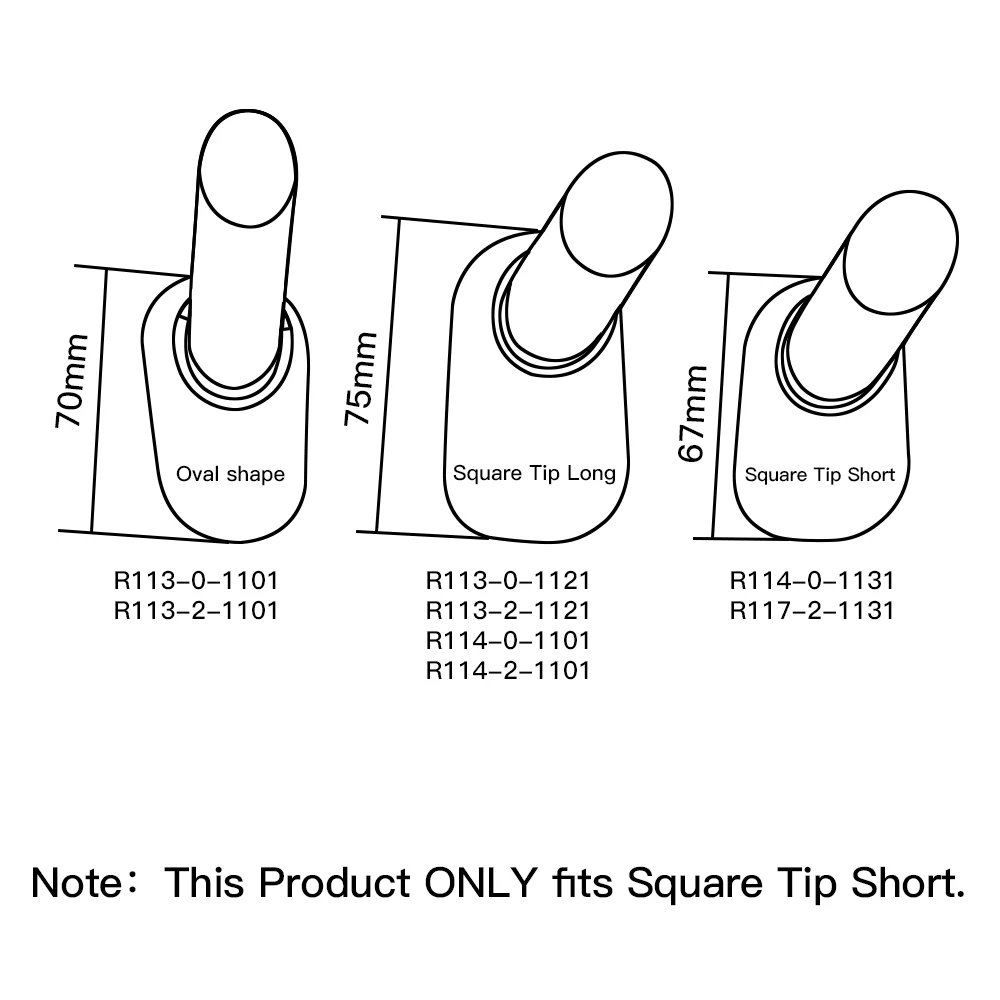 70mm

Oval shape

R113-0-1101
R113-2-1101

75mm

Square Tip Long

R113-0-1121
R113-2-1121
R114-0-1101
R114-2-1101

67mm

Square Tip Short

R114-0-1131
R117-2-1131

Note： This Product ONLY fits Square Tip Short.