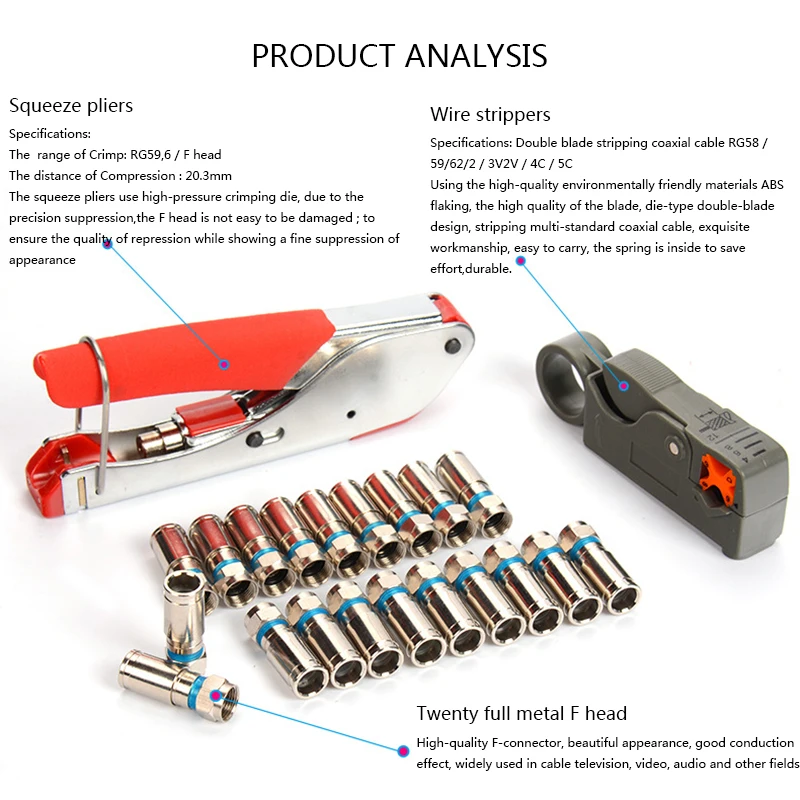 PRODUCT ANALYSIS

Squeeze pliers

Specifications:
The range of Crimp: RG59,6 / F head
The distance of Compression : 20.3mm
The squeeze pliers use high-pressure crimping die, due to the precision suppression,the F head is not easy to be damaged ; to ensure the quality of repression while showing a fine suppression of appearance

Wire strippers

Specifications: Double blade stripping coaxial cable RG58 / 59/62/2 / 3V2V / 4C / 5C
Using the high-quality environmentally friendly materials ABS flaking, the high quality of the blade, die-type double-blade design, stripping multi-standard coaxial cable, exquisite workmanship, easy to carry, the spring is inside to save effort,durable.

Twenty full metal F head

High-quality F-connector, beautiful appearance, good conduction effect, widely used in cable television, video, audio and other fields