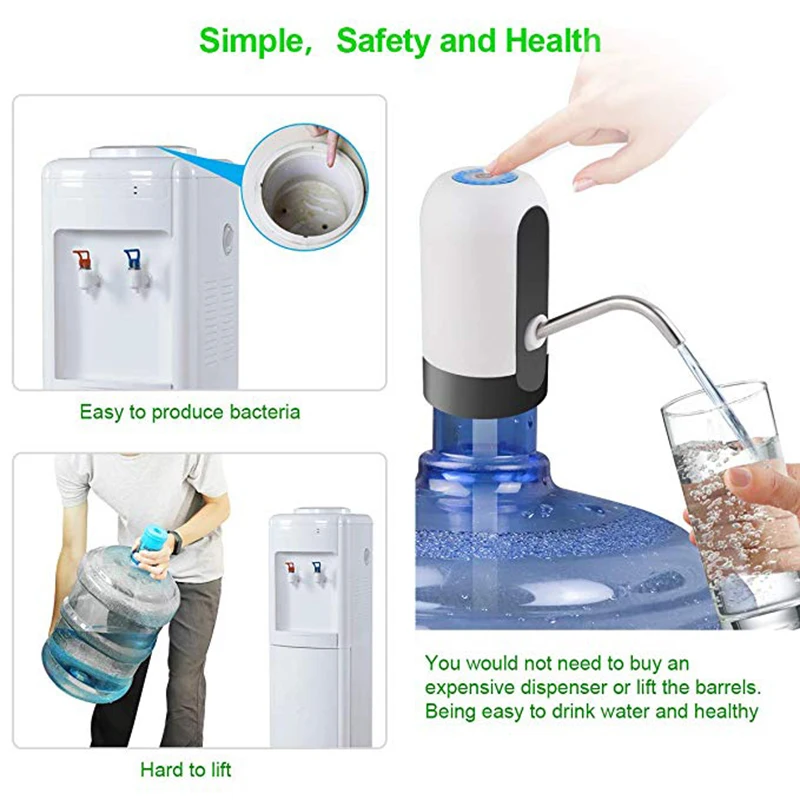 Simple, Safety and Health

Easy to produce bacteria

Hard to lift

You would not need to buy an expensive dispenser or lift the barrels. Being easy to drink water and healthy