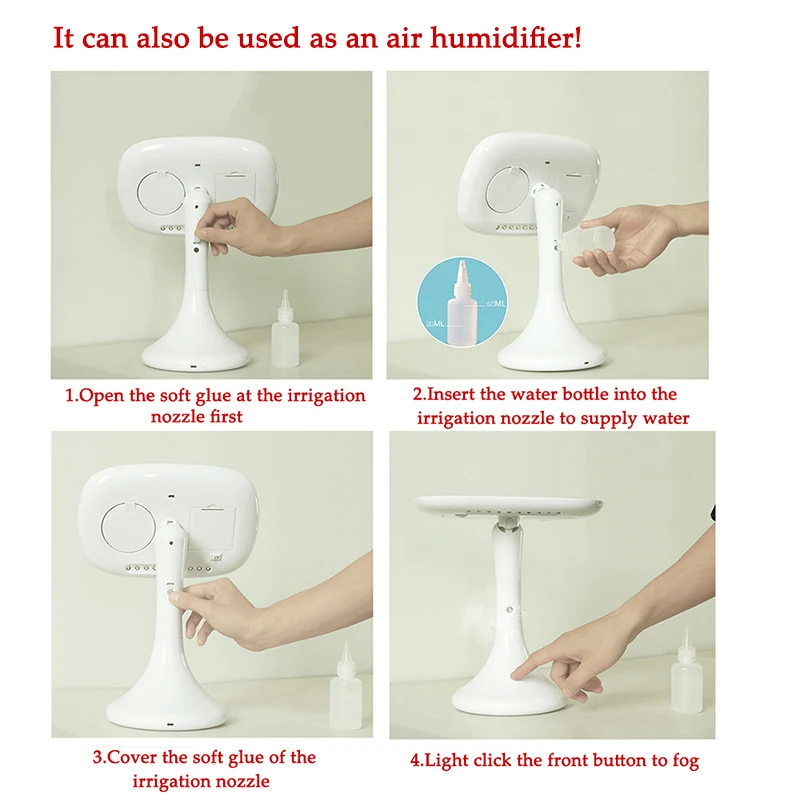 It can also be used as an air humidifier!

50ML

30ML

1.Open the soft glue at the irrigation nozzle first

2.Insert the water bottle into the irrigation nozzle to supply water

3.Cover the soft glue of the irrigation nozzle

4.Light click the front button to fog