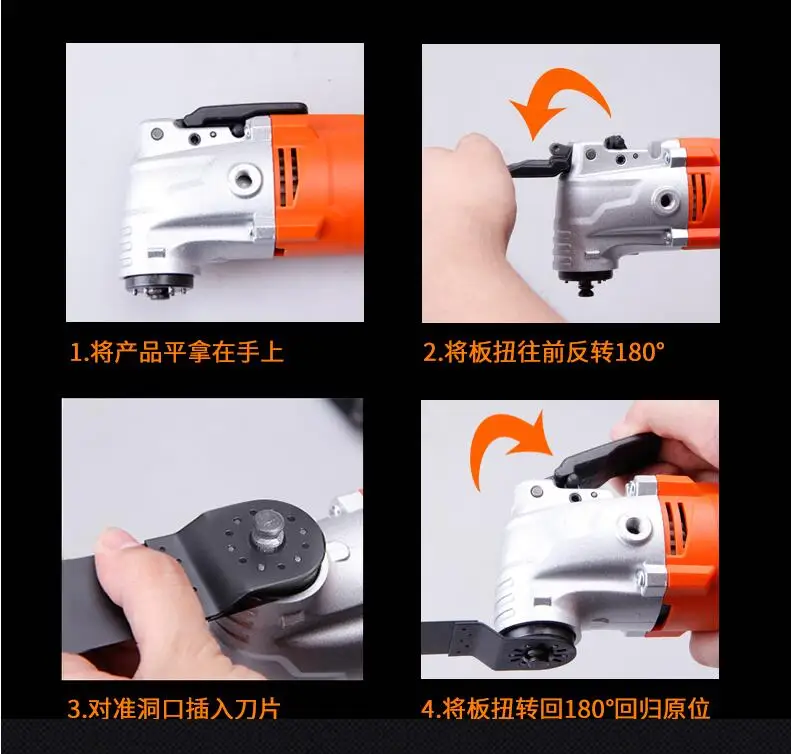 1.将产品平拿在手上

2.将板扭往前反转180°

3.对准洞口插入刀片

4.将板扭转回180°回归原位