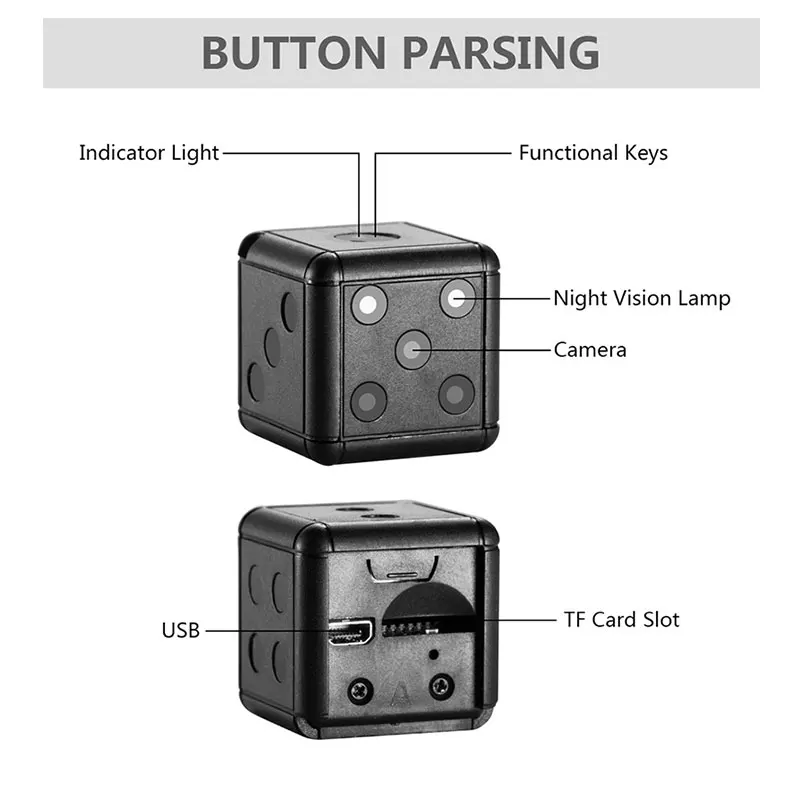 BUTTON PARSING

Indicator Light

Functional Keys

Night Vision Lamp

Camera

USB

TF Card Slot