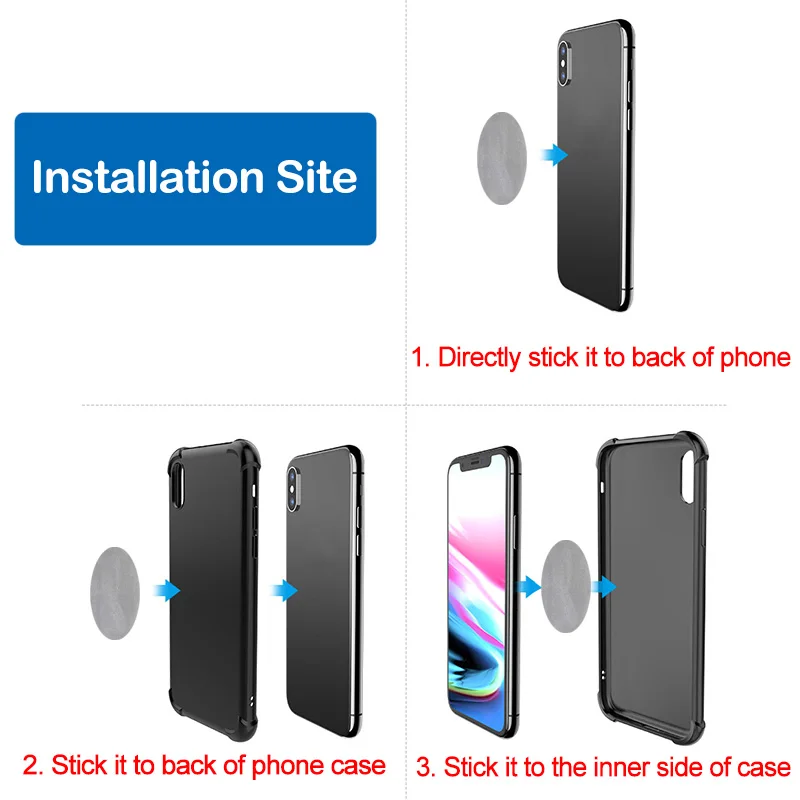 Installation Site

1. Directly stick it to back of phone

2. Stick it to back of phone case

3. Stick it to the inner side of case