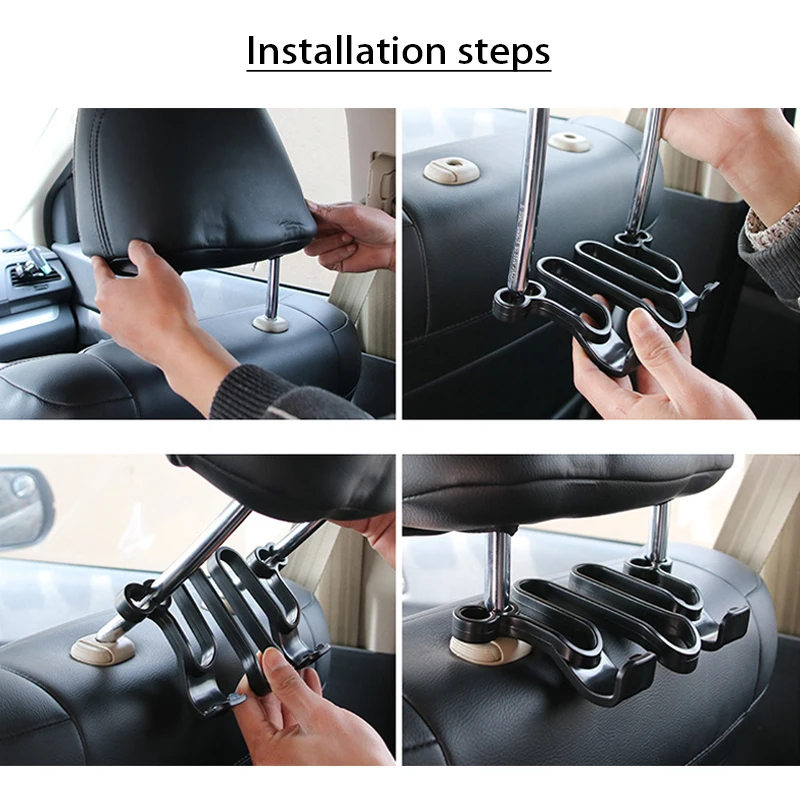 Installation steps