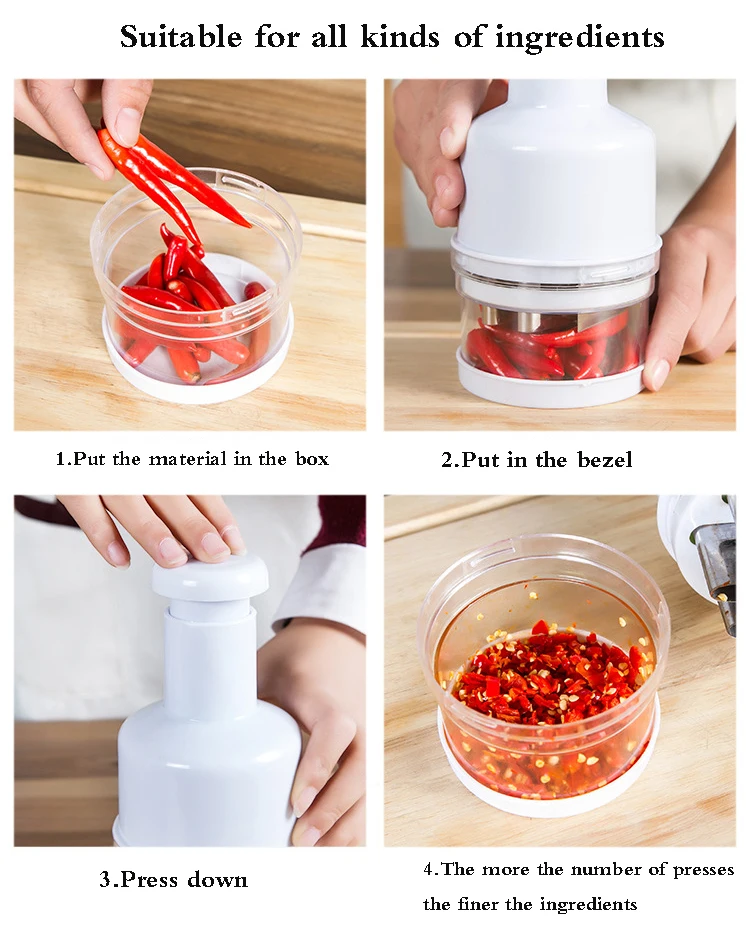 Suitable for all kinds of ingredients

1.Put the material in the box

2.Put in the bezel

3.Press down

4.The more the number of presses the finer the ingredients