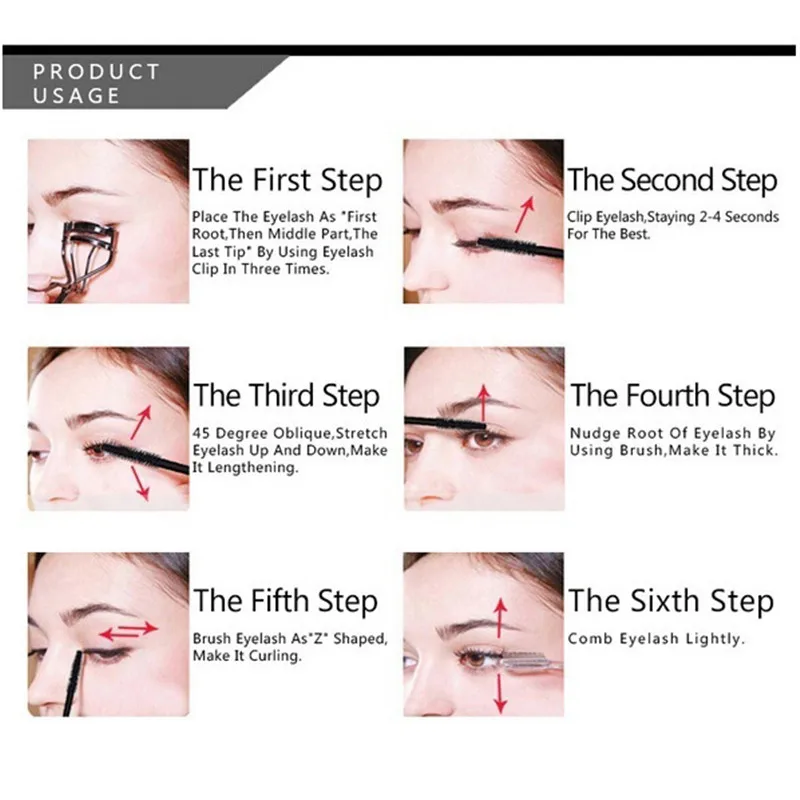 PRODUCT USAGE

The First Step

Place The Eyelash As "First Root,Then Middle Part,The Last Tip" By Using Eyelash Clip In Three Times.

The Second Step

Clip Eyelash,Staying 2-4 Seconds For The Best.

The Third Step

45 Degree Oblique,Stretch Eyelash Up And Down,Make It Lengthening.

The Fourth Step

Nudge Root Of Eyelash By Using Brush,Make It Thick.

The Fifth Step

Brush Eyelash As"Z" Shaped, Make It Curling.

The Sixth Step

Comb Eyelash Lightly.