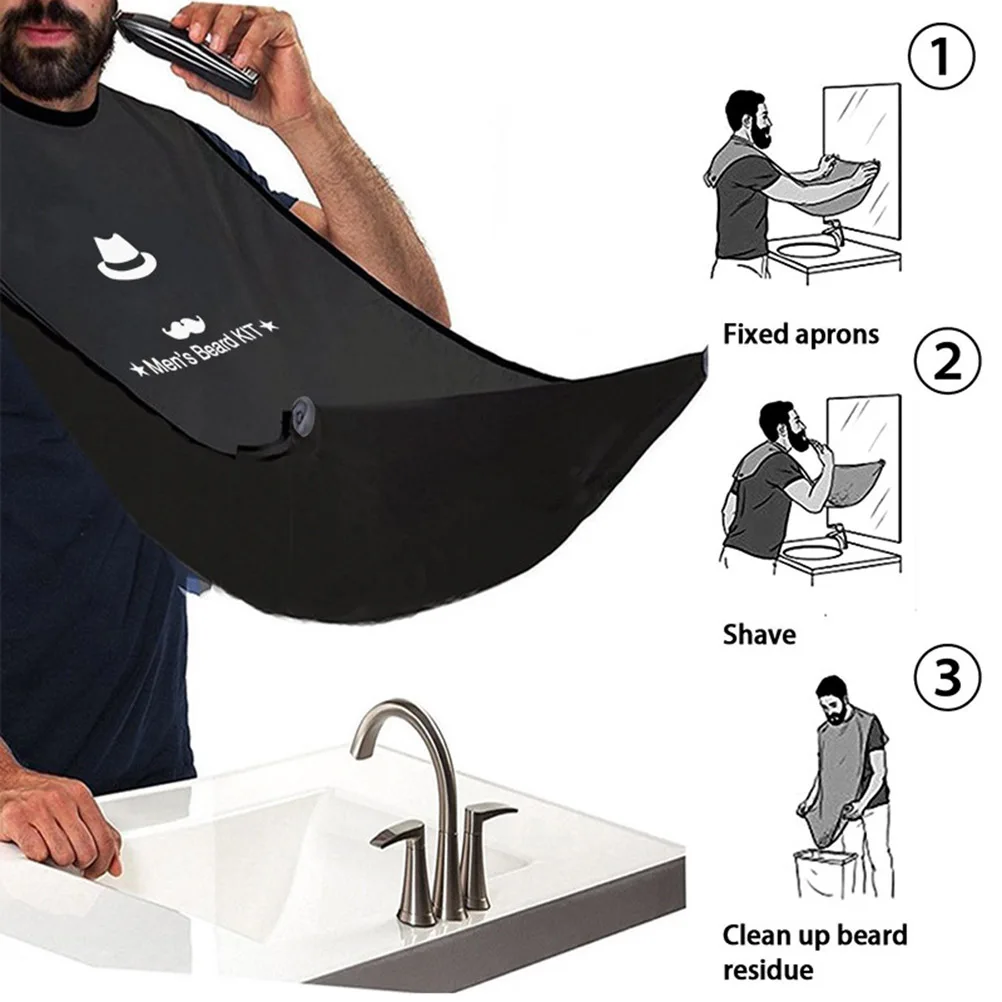 ★ Men's Beard KIT ★

1

Fixed aprons

2

Shave

3

Clean up beard residue