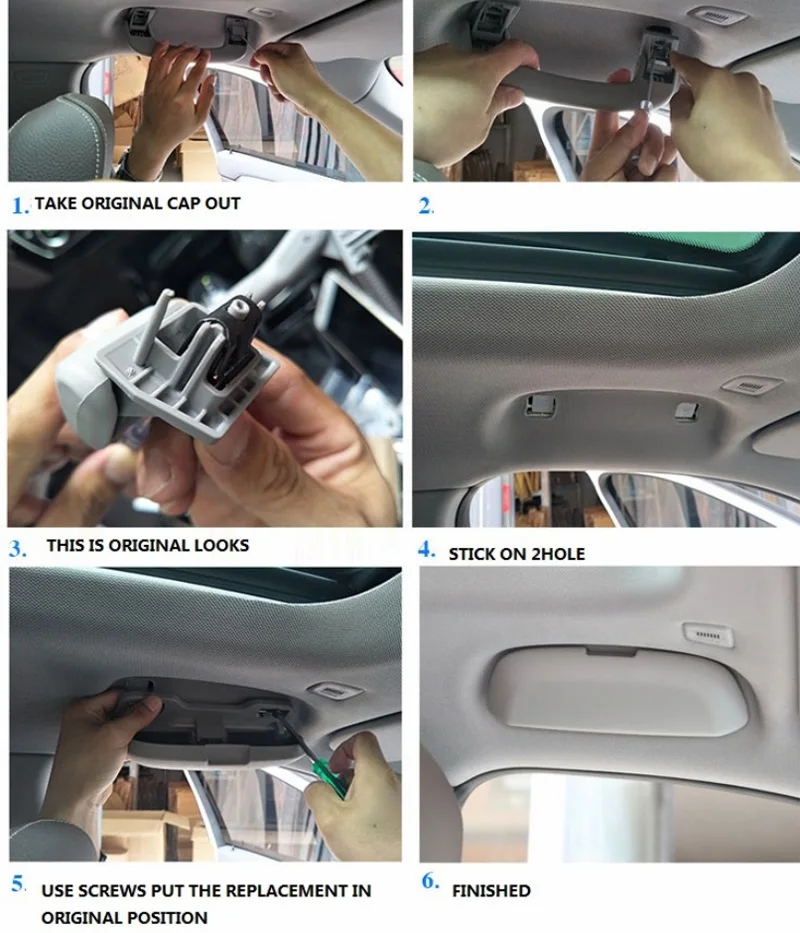 1. TAKE ORIGINAL CAP OUT

2.

3. THIS IS ORIGINAL LOOKS

4. STICK ON 2HOLE

5. USE SCREWS PUT THE REPLACEMENT IN ORIGINAL POSITION

6. FINISHED