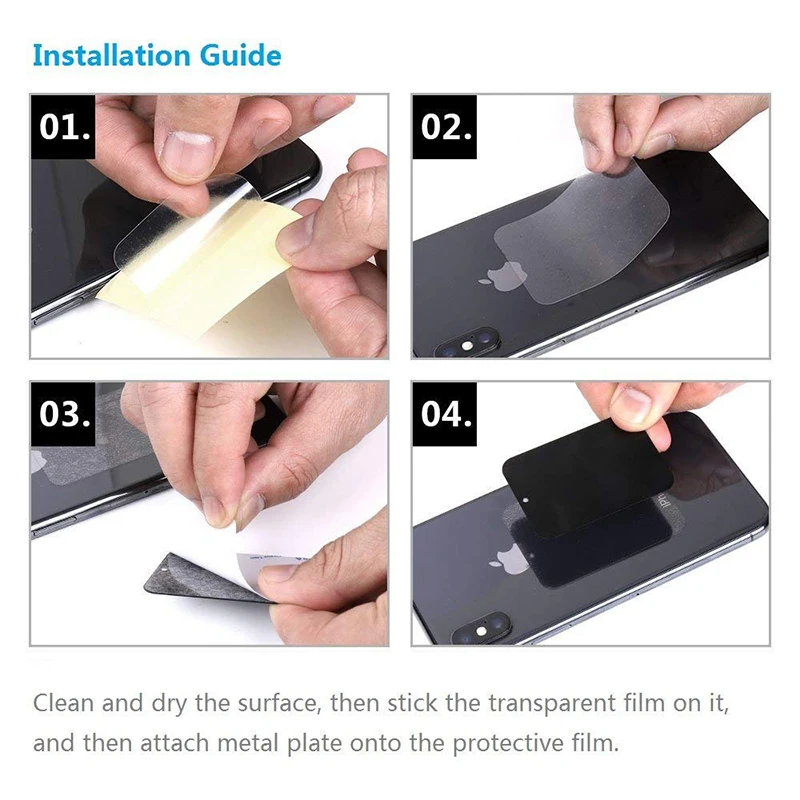 Installation Guide

01.

02.

03.

04.

Clean and dry the surface, then stick the transparent film on it, and then attach metal plate onto the protective film.