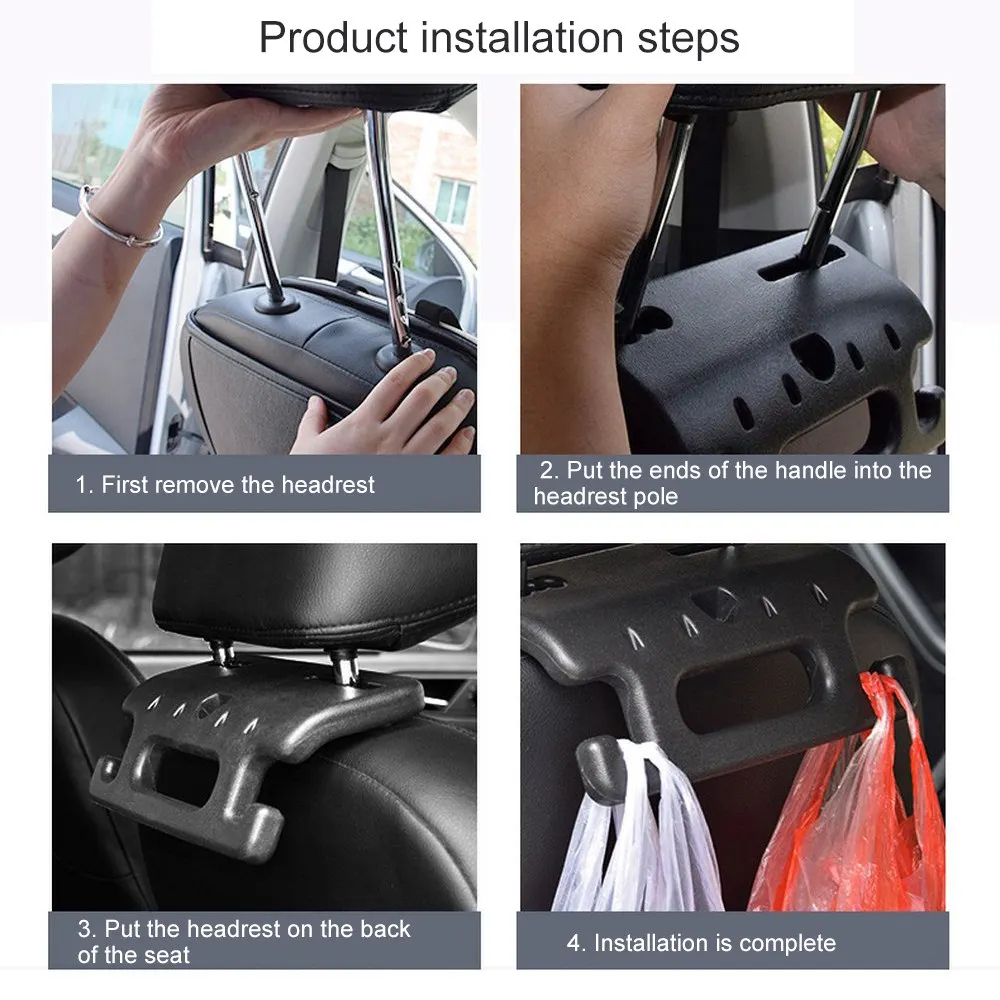 Product installation steps

1. First remove the headrest

2. Put the ends of the handle into the headrest pole

3. Put the headrest on the back of the seat

4. Installation is complete