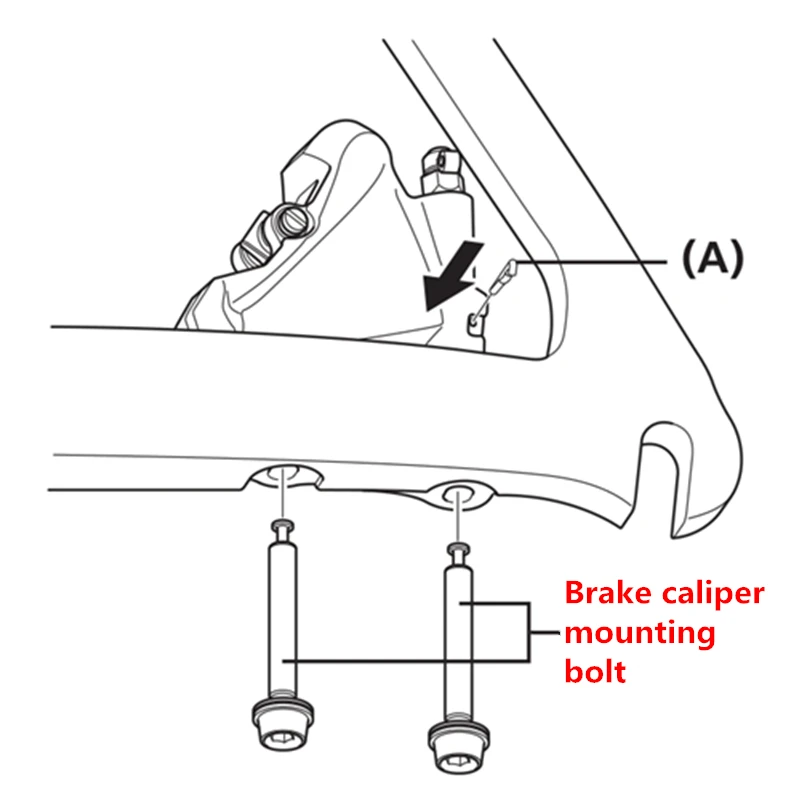 (A)

Brake caliper mounting bolt