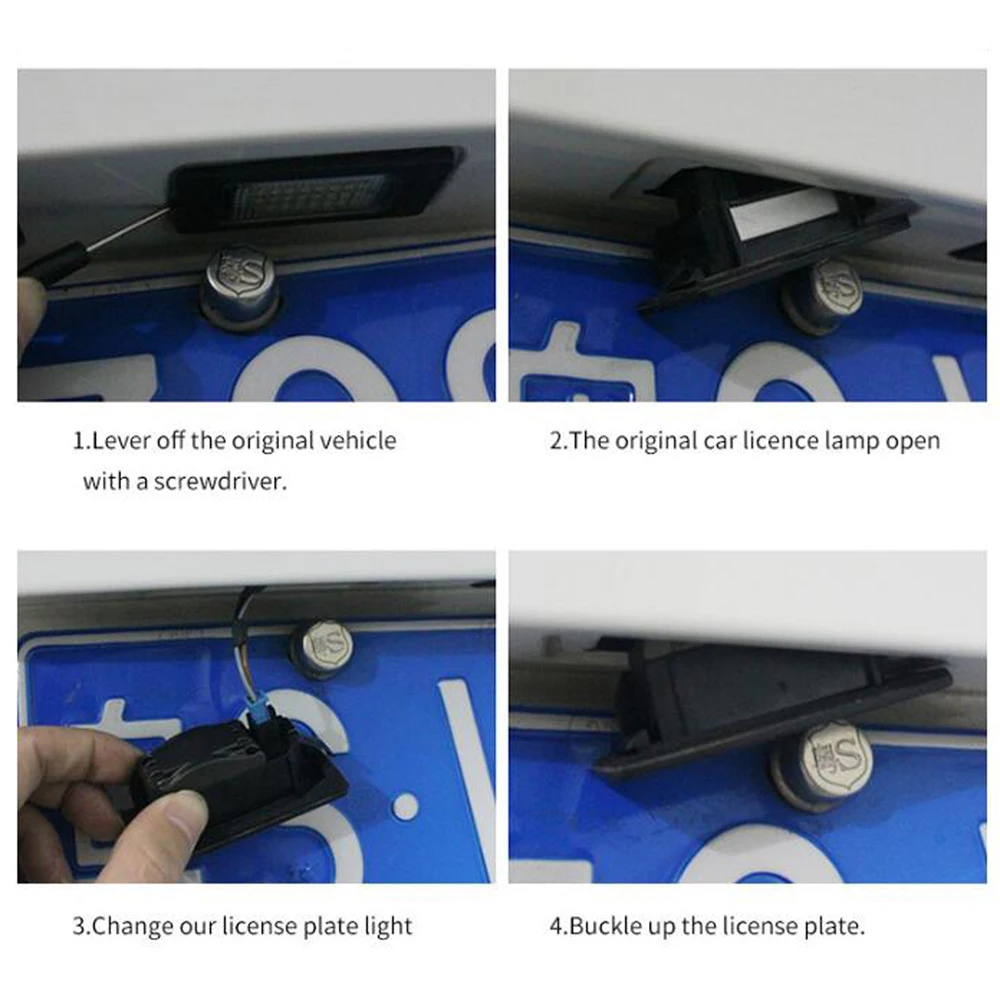 1.Lever off the original vehicle with a screwdriver.

2.The original car licence lamp open

3.Change our license plate light

4.Buckle up the license plate.