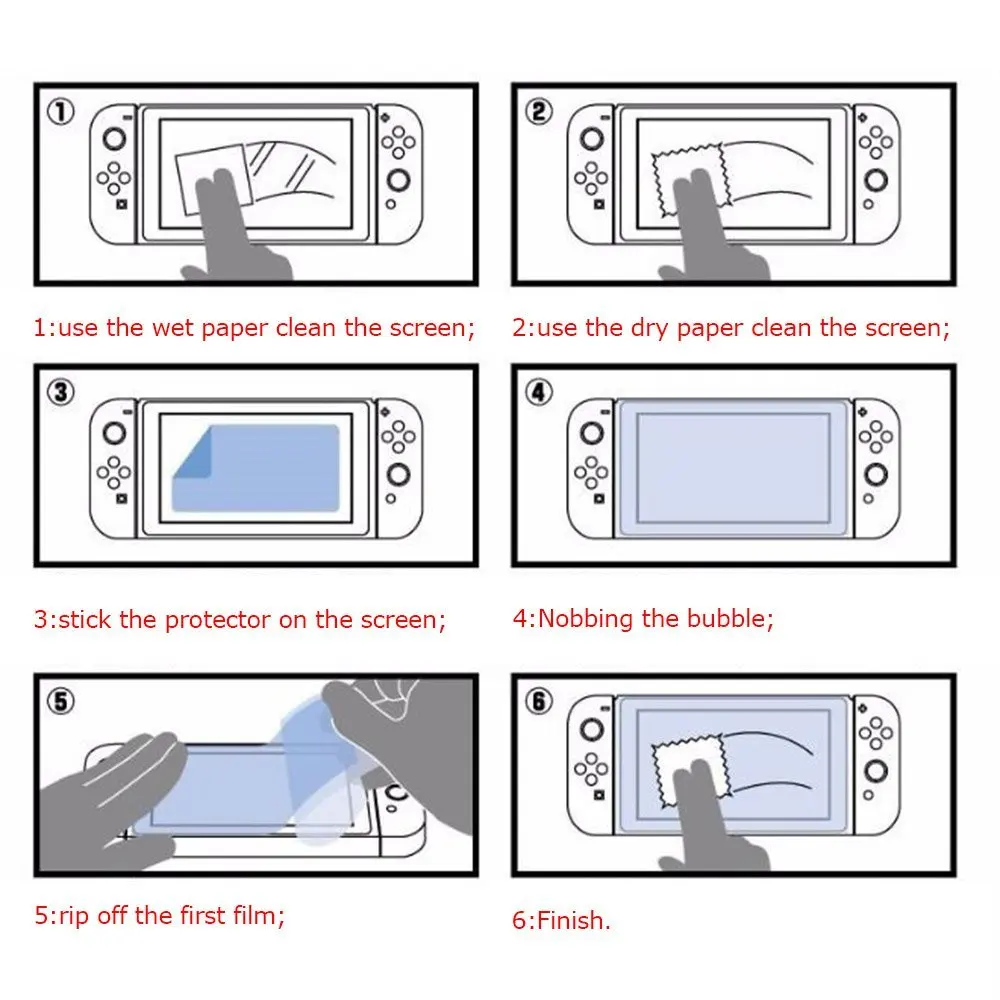 ①

1:use the wet paper clean the screen;

②

2:use the dry paper clean the screen;

③

3:stick the protector on the screen;

④

4:Nobbing the bubble;

⑤

5:rip off the first film;

⑥

6:Finish.