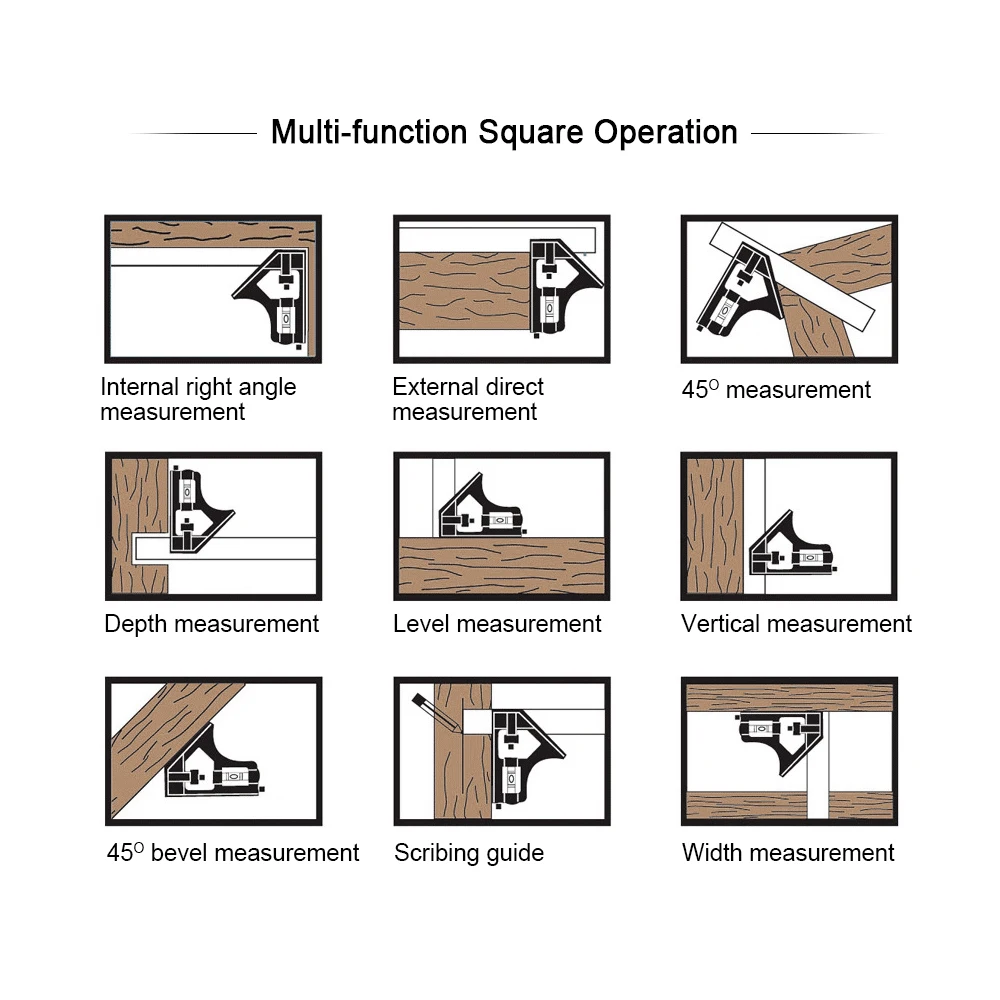 Multi-function Square Operation

Internal right angle measurement

External direct measurement

$45^{O}$ measurement

Depth measurement

Level measurement

Vertical measurement

$45^{O}$ bevel measurement

Scribing guide

Width measurement