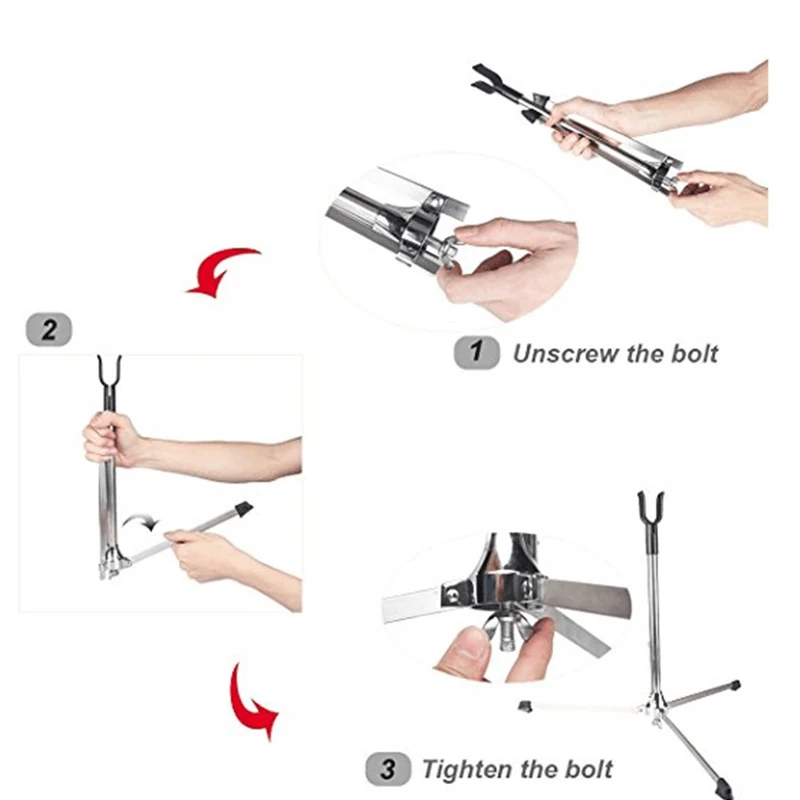 1 Unscrew the bolt

2

3 Tighten the bolt