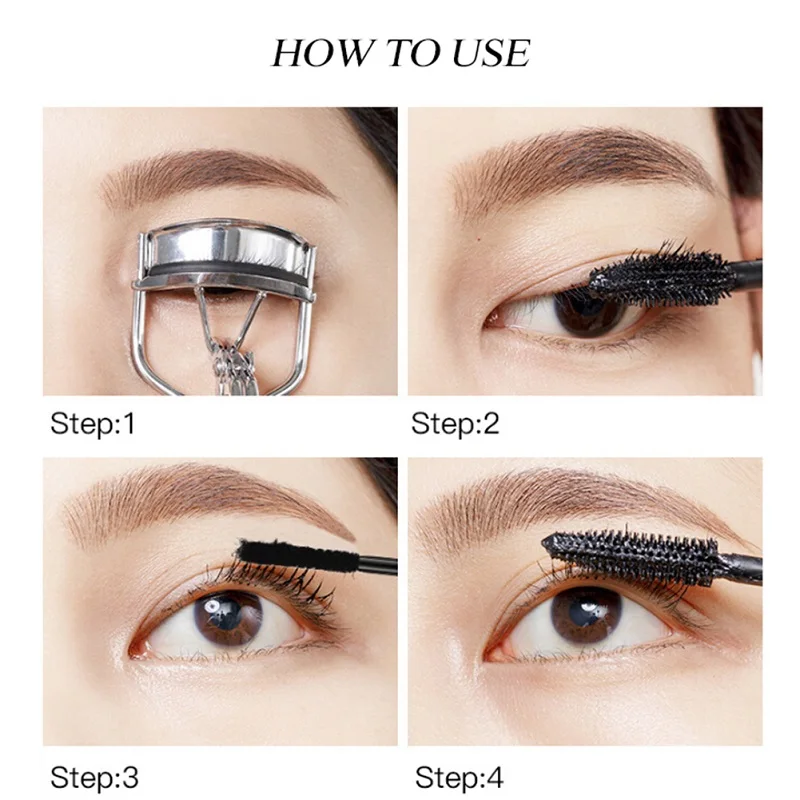 HOW TO USE

Step:1

Step:2

Step:3

Step:4