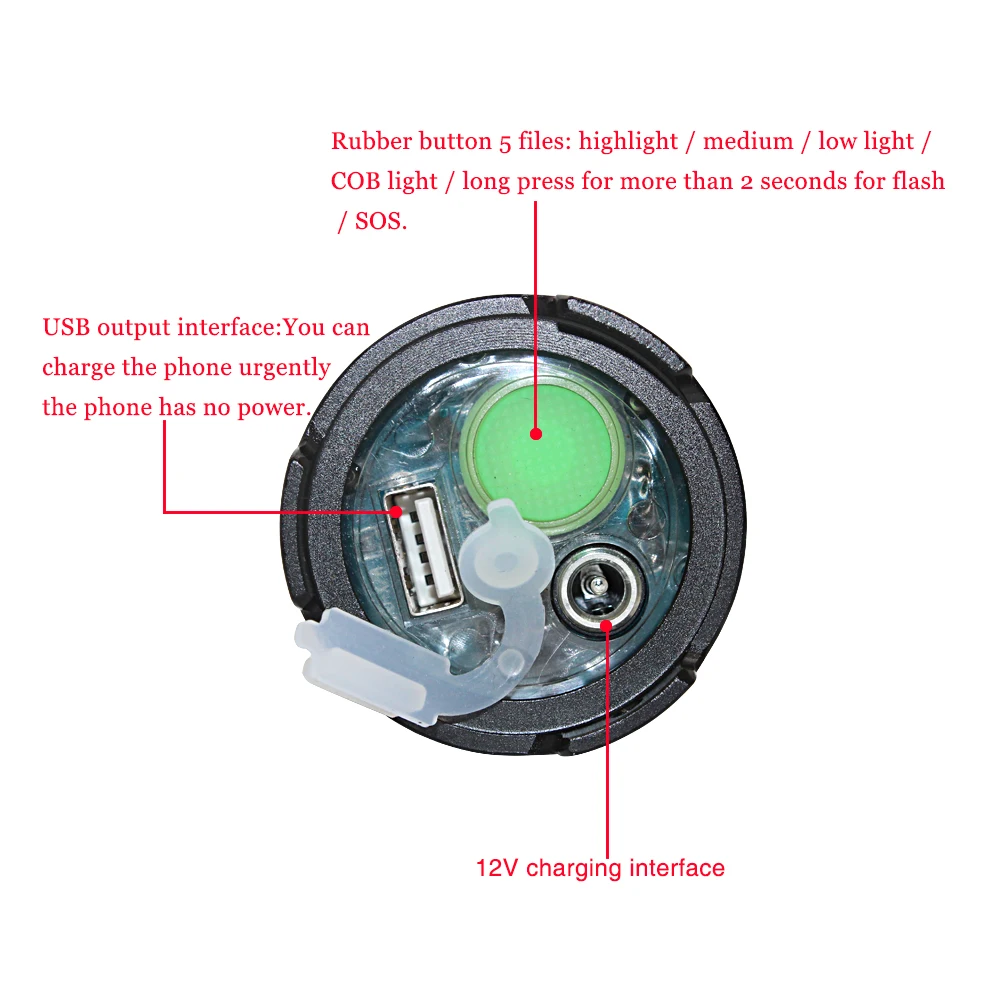 Rubber button 5 files: highlight / medium / low light / COB light / long press for more than 2 seconds for flash / SOS.

USB output interface:You can charge the phone urgently the phone has no power.

12V charging interface