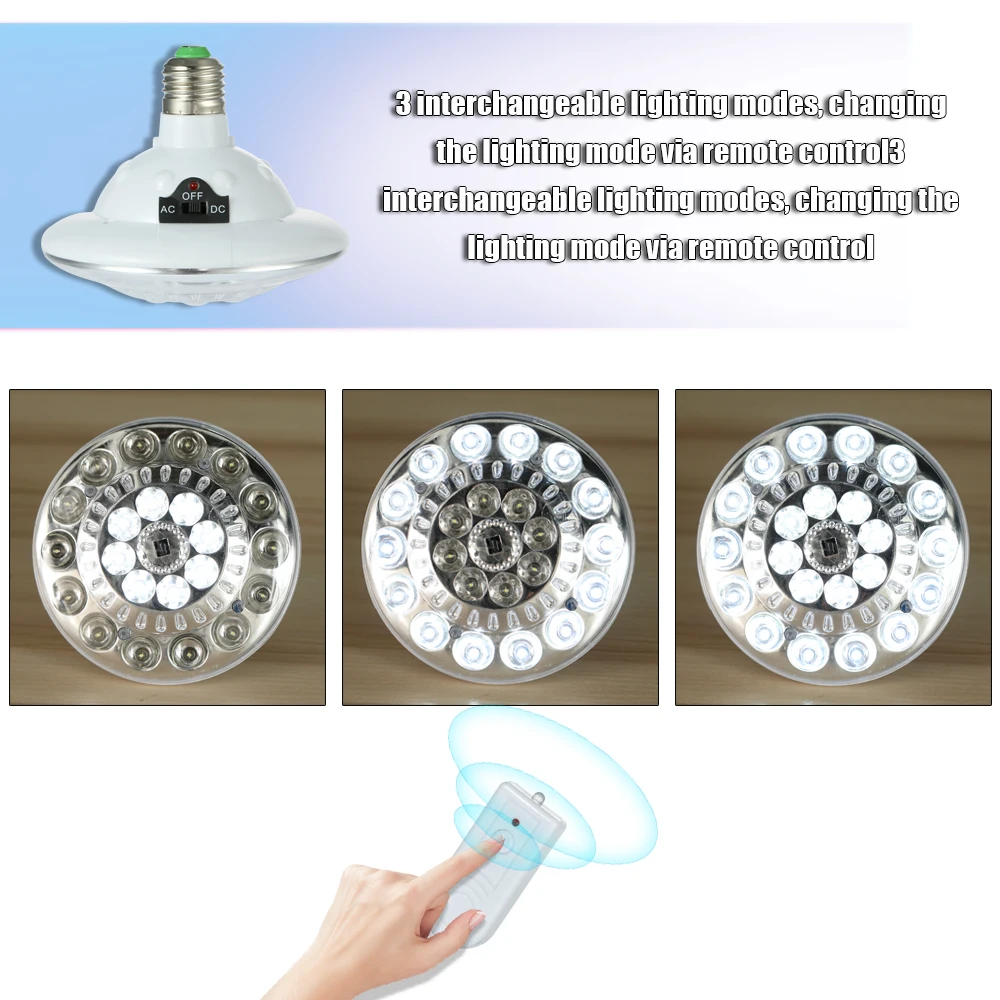 OFF
AC DC

3 interchangeable lighting modes, changing the lighting mode via remote control3 interchangeable lighting modes, changing the lighting mode via remote control