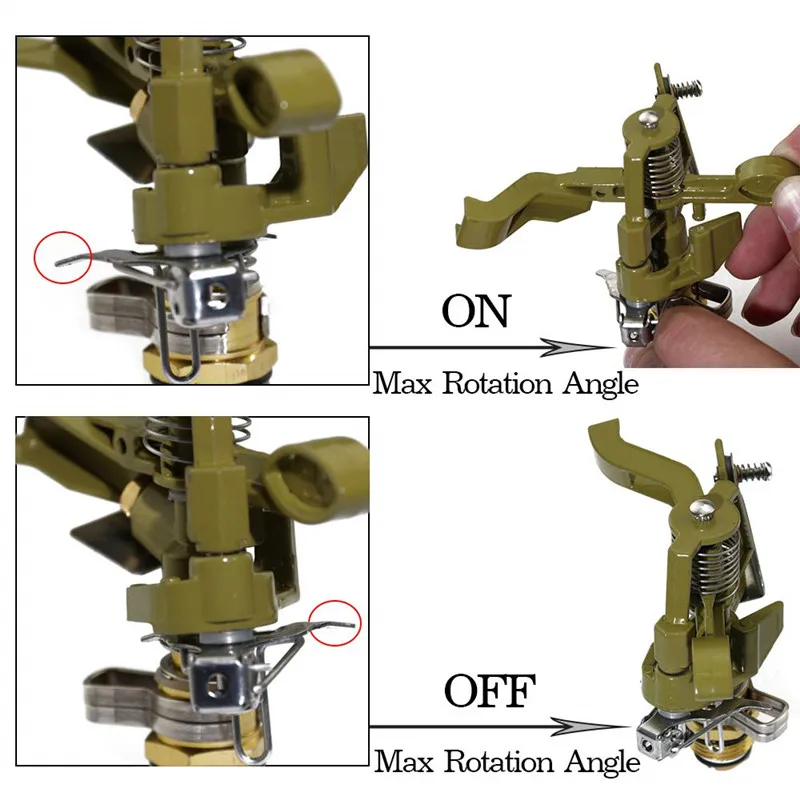 ON

Max Rotation Angle

OFF

Max Rotation Angle