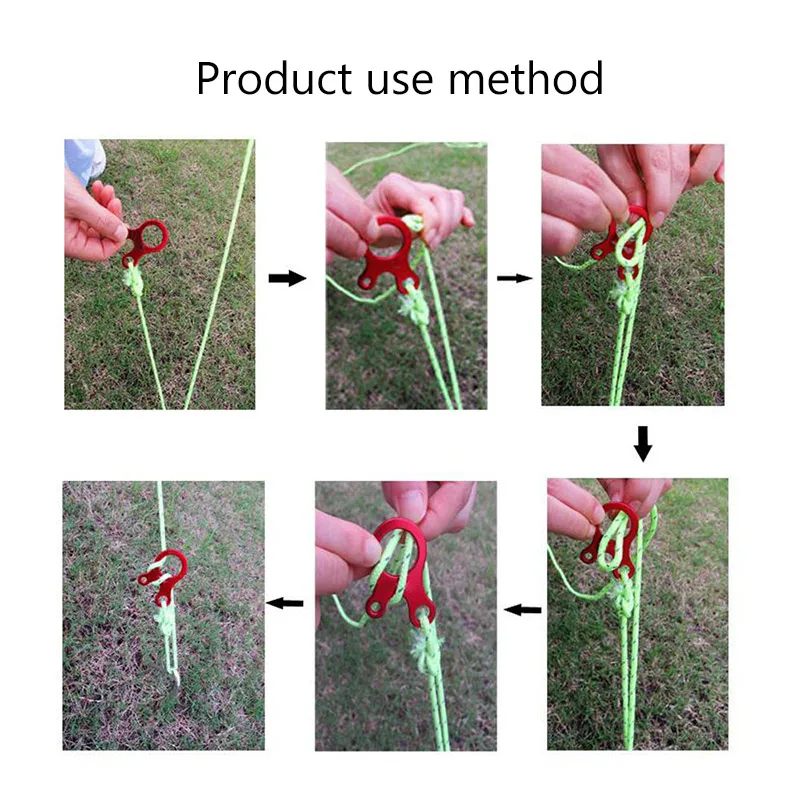 Product use method