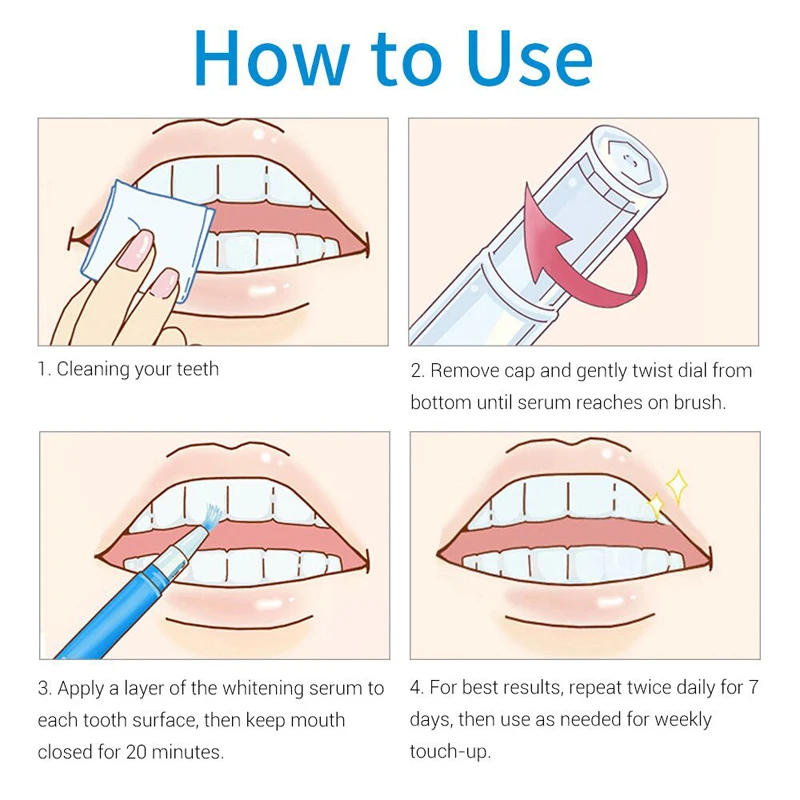 How to Use

1. Cleaning your teeth

2. Remove cap and gently twist dial from bottom until serum reaches on brush.

3. Apply a layer of the whitening serum to each tooth surface, then keep mouth closed for 20 minutes.

4. For best results, repeat twice daily for 7 days, then use as needed for weekly touch-up.