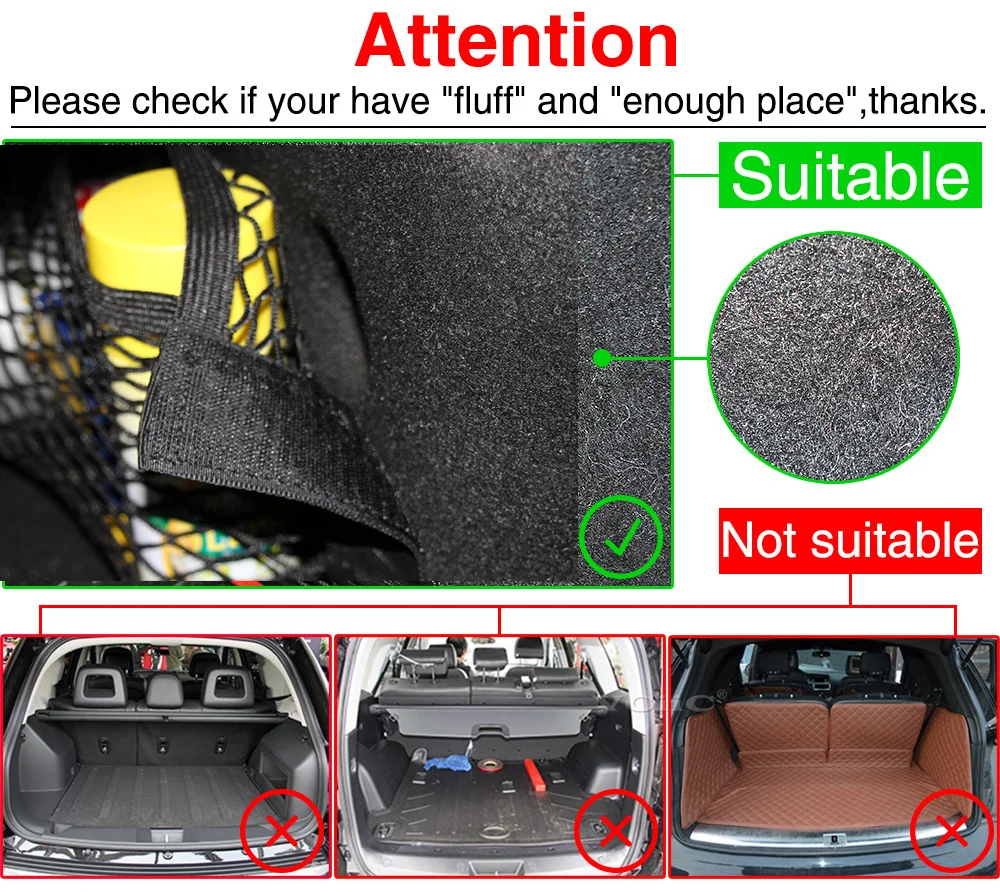 Attention
Please check if your have "fluff" and "enough place",thanks.

Suitable

Not suitable