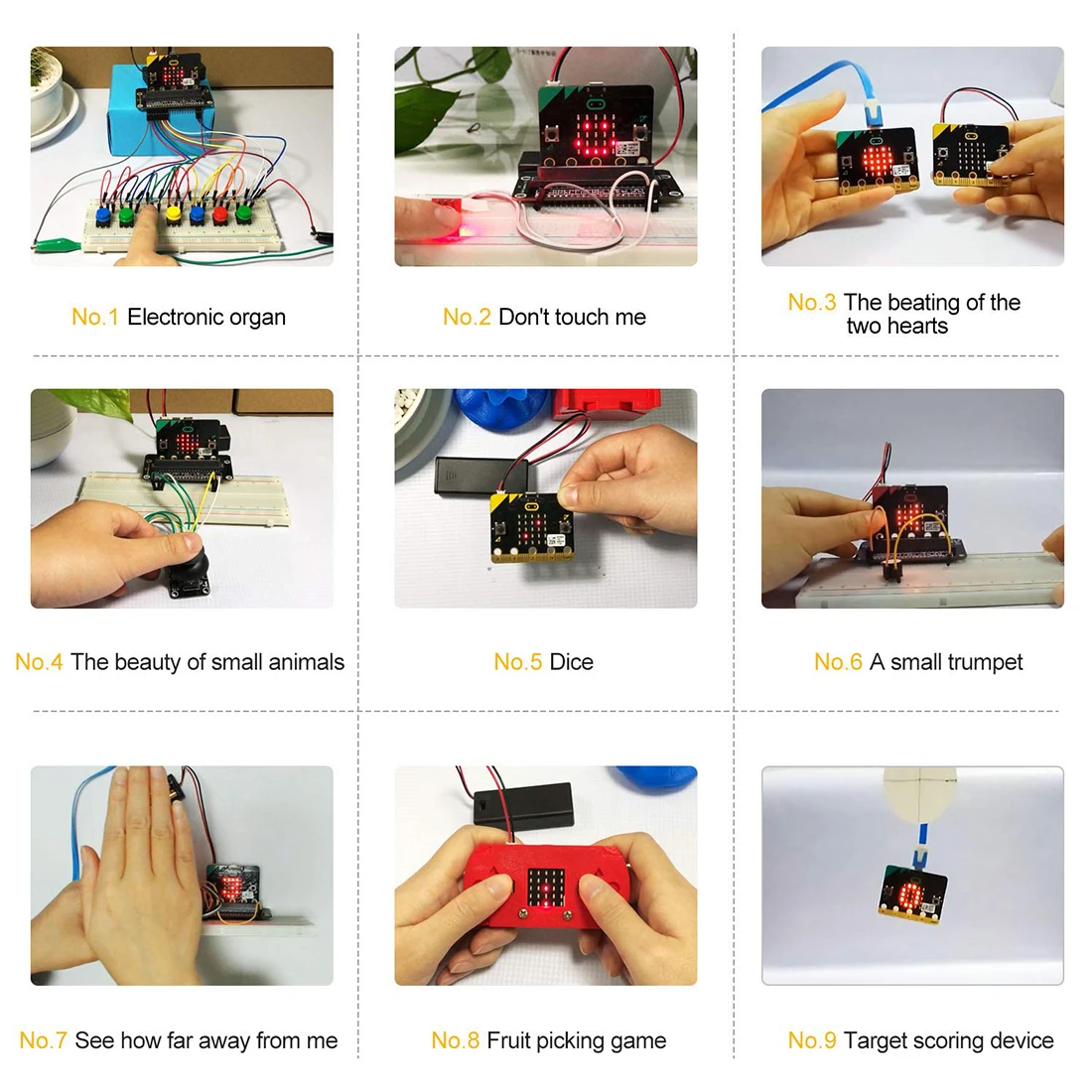 No.1 Electronic organ

No.2 Don't touch me

No.3 The beating of the two hearts

No.4 The beauty of small animals

No.5 Dice

No.6 A small trumpet

No.7 See how far away from me

No.8 Fruit picking game

No.9 Target scoring device