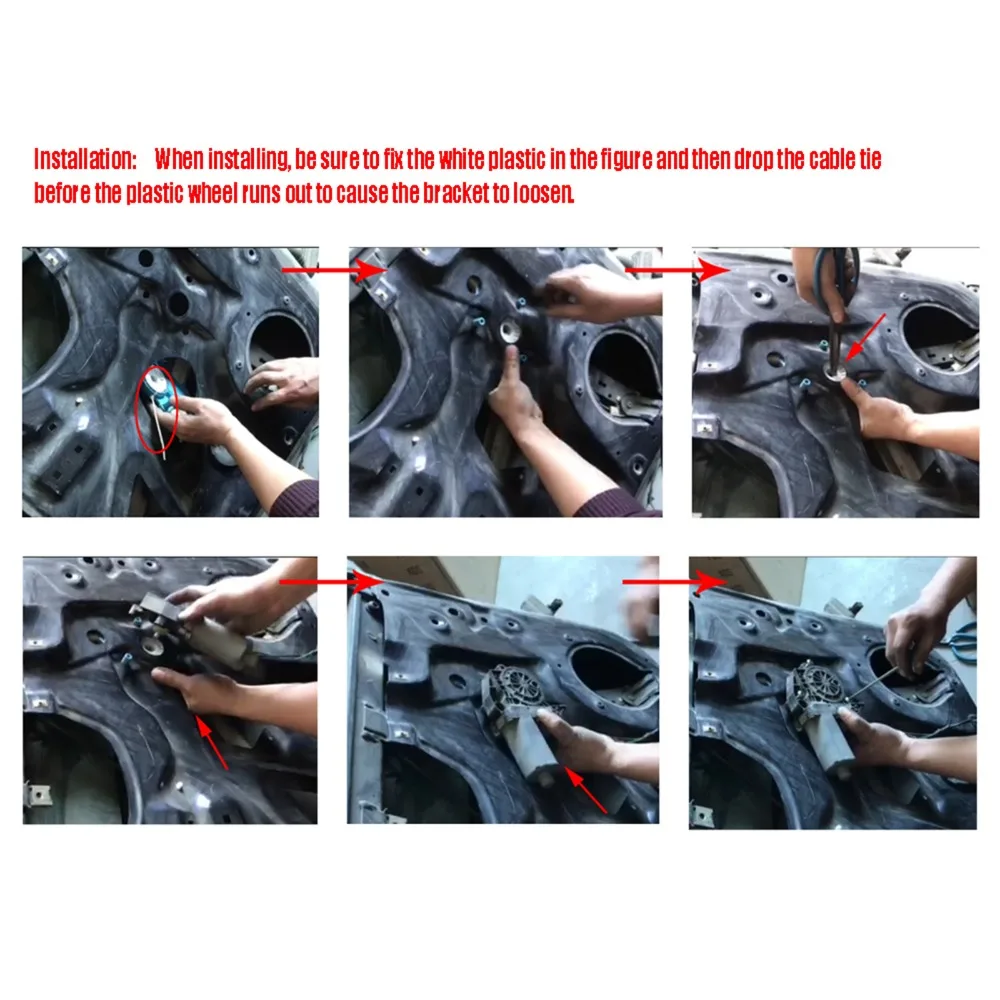 Installation: When installing, be sure to fix the white plastic in the figure and then drop the cable tie before the plastic wheel runs out to cause the bracket to loosen.