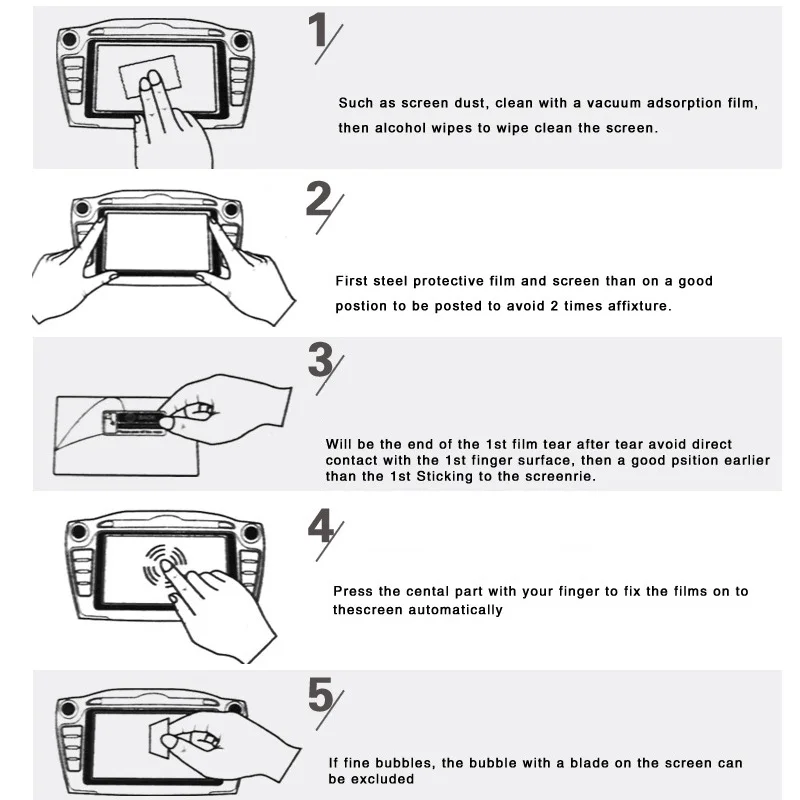 1

Such as screen dust, clean with a vacuum adsorption film, then alcohol wipes to wipe clean the screen.

2

First steel protective film and screen than on a good postion to be posted to avoid 2 times affixture.

3

Will be the end of the 1st film tear after tear avoid direct contact with the 1st finger surface, then a good psition earlier than the 1st Sticking to the screenrie.

4

Press the cental part with your finger to fix the films on to thescreen automatically

5

If fine bubbles, the bubble with a blade on the screen can be excluded