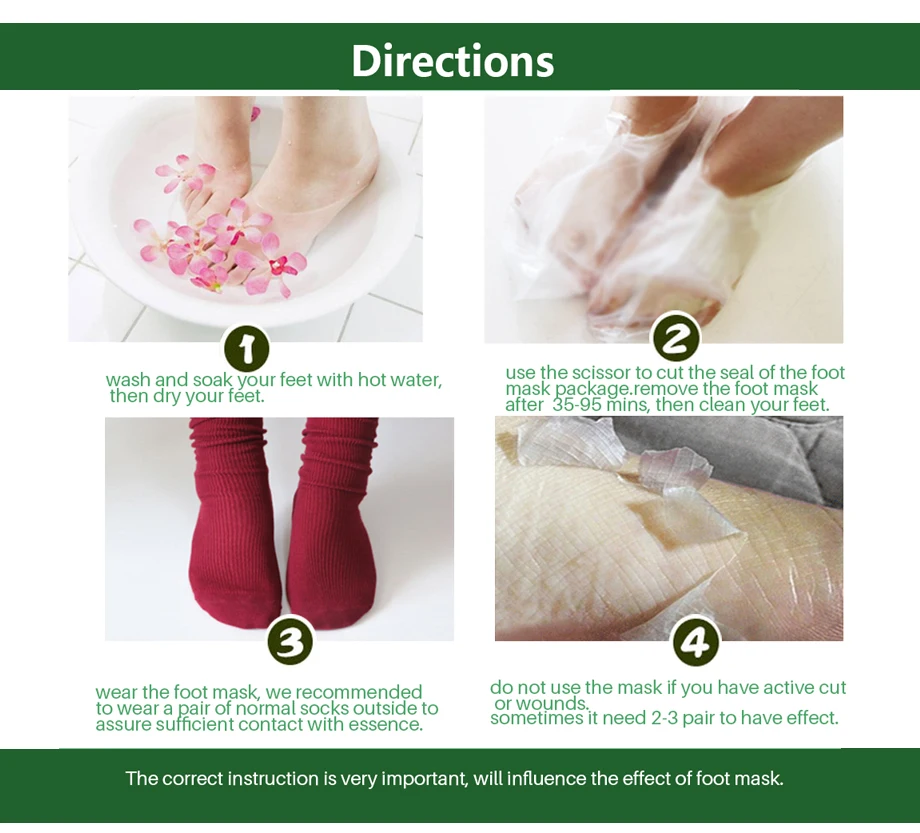 Directions

1
wash and soak your feet with hot water, then dry your feet.

2
use the scissor to cut the seal of the foot mask package.remove the foot mask after 35-95 mins, then clean your feet.

3
wear the foot mask, we recommended to wear a pair of normal socks outside to assure sufficient contact with essence.

4
do not use the mask if you have active cut or wounds.
sometimes it need 2-3 pair to have effect.

The correct instruction is very important, will influence the effect of foot mask.