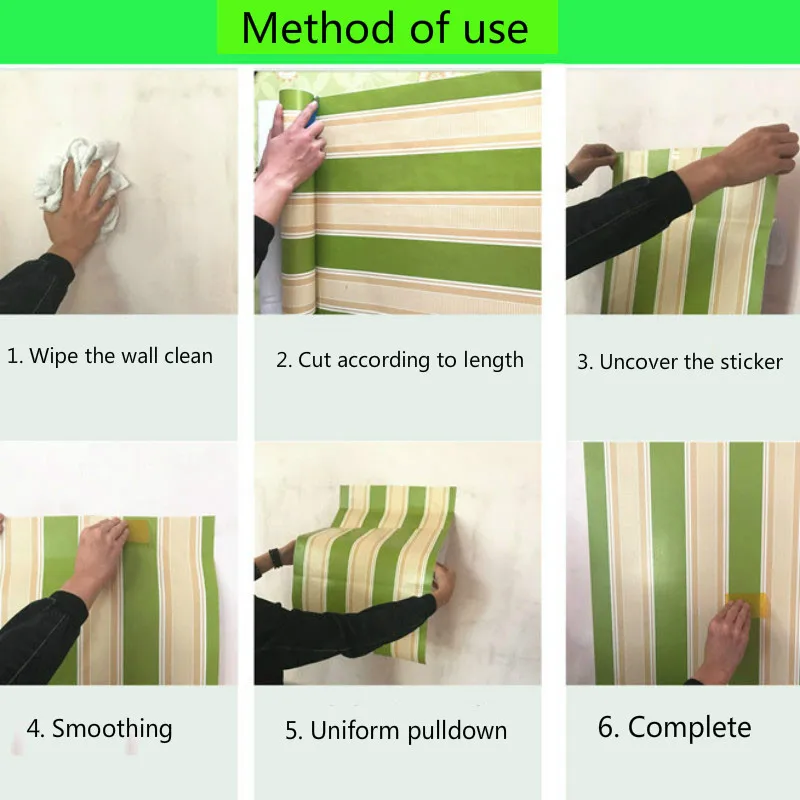 Method of use

1. Wipe the wall clean

2. Cut according to length

3. Uncover the sticker

4. Smoothing

5. Uniform pulldown

6. Complete