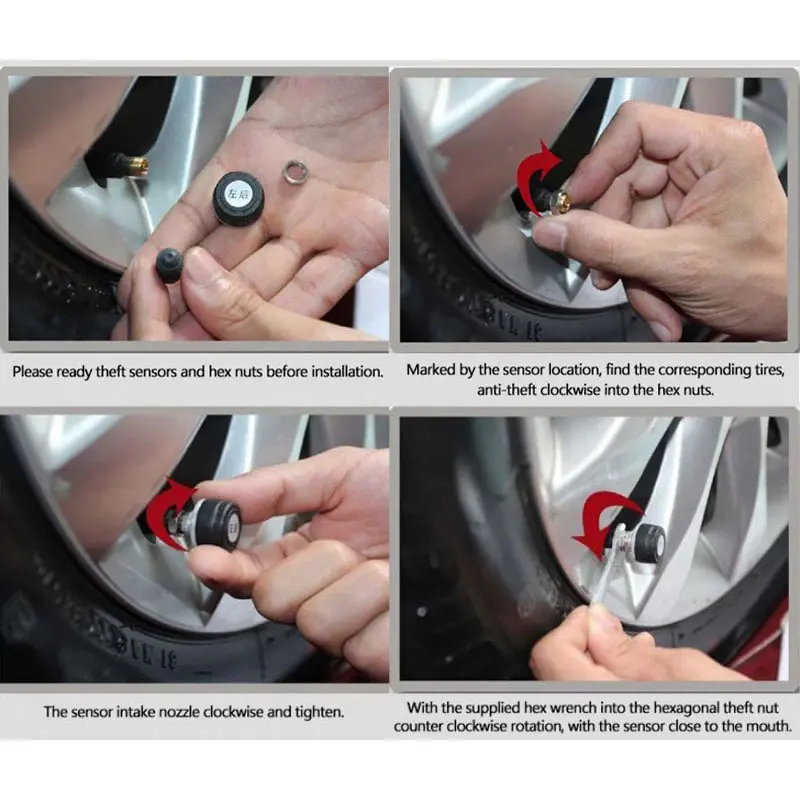 左后

Please ready theft sensors and hex nuts before installation.

Marked by the sensor location, find the corresponding tires, anti-theft clockwise into the hex nuts.

The sensor intake nozzle clockwise and tighten.

With the supplied hex wrench into the hexagonal theft nut counter clockwise rotation, with the sensor close to the mouth.