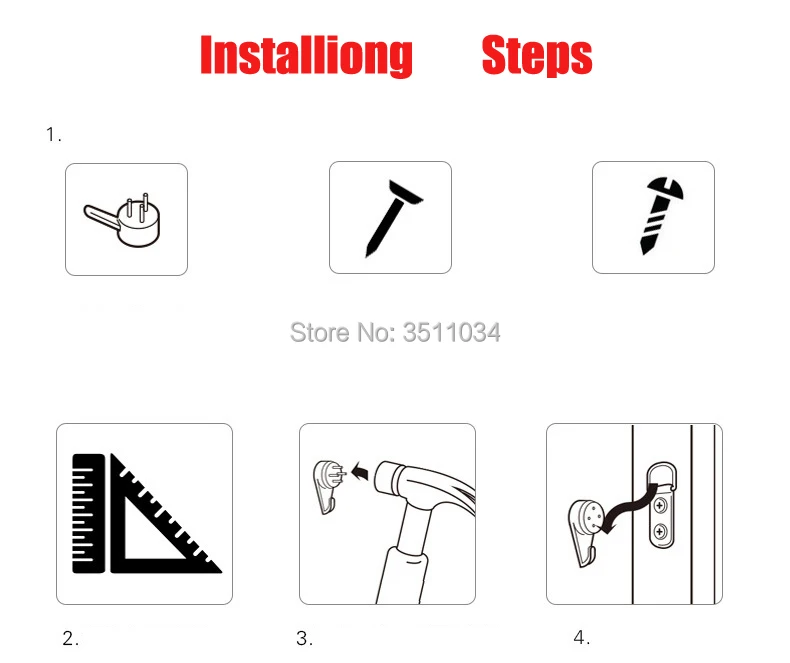 Installiong Steps

1.

Store No: 3511034

2.

3.

4.