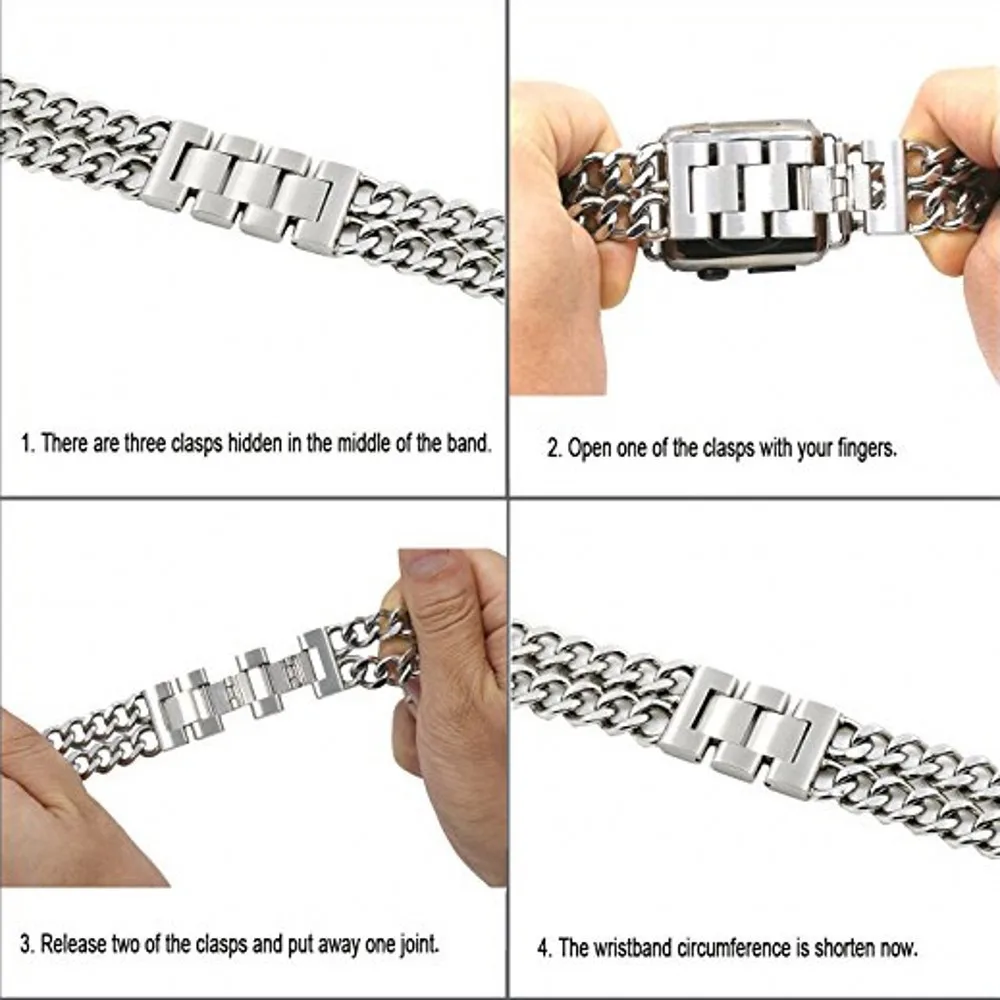 1. There are three clasps hidden in the middle of the band.

2. Open one of the clasps with your fingers.

3. Release two of the clasps and put away one joint.

4. The wristband circumference is shorten now.