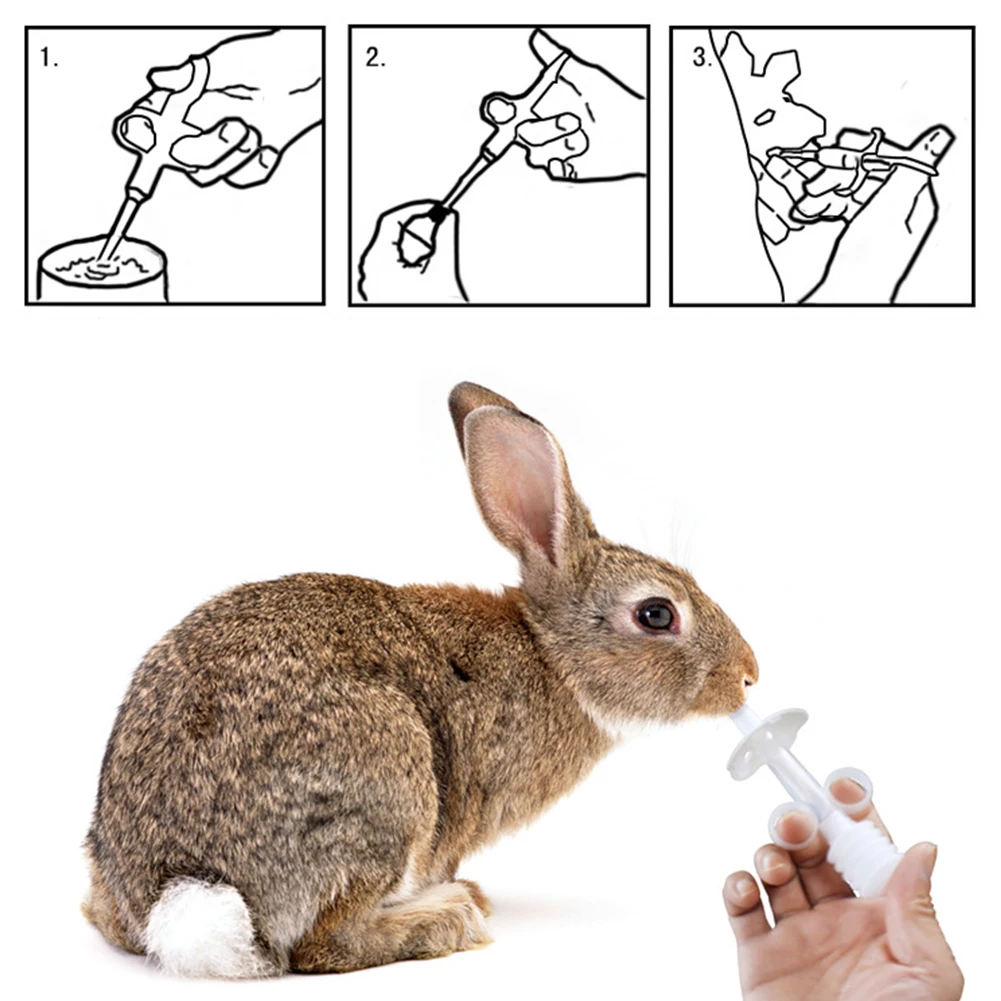 1.

2.

3.