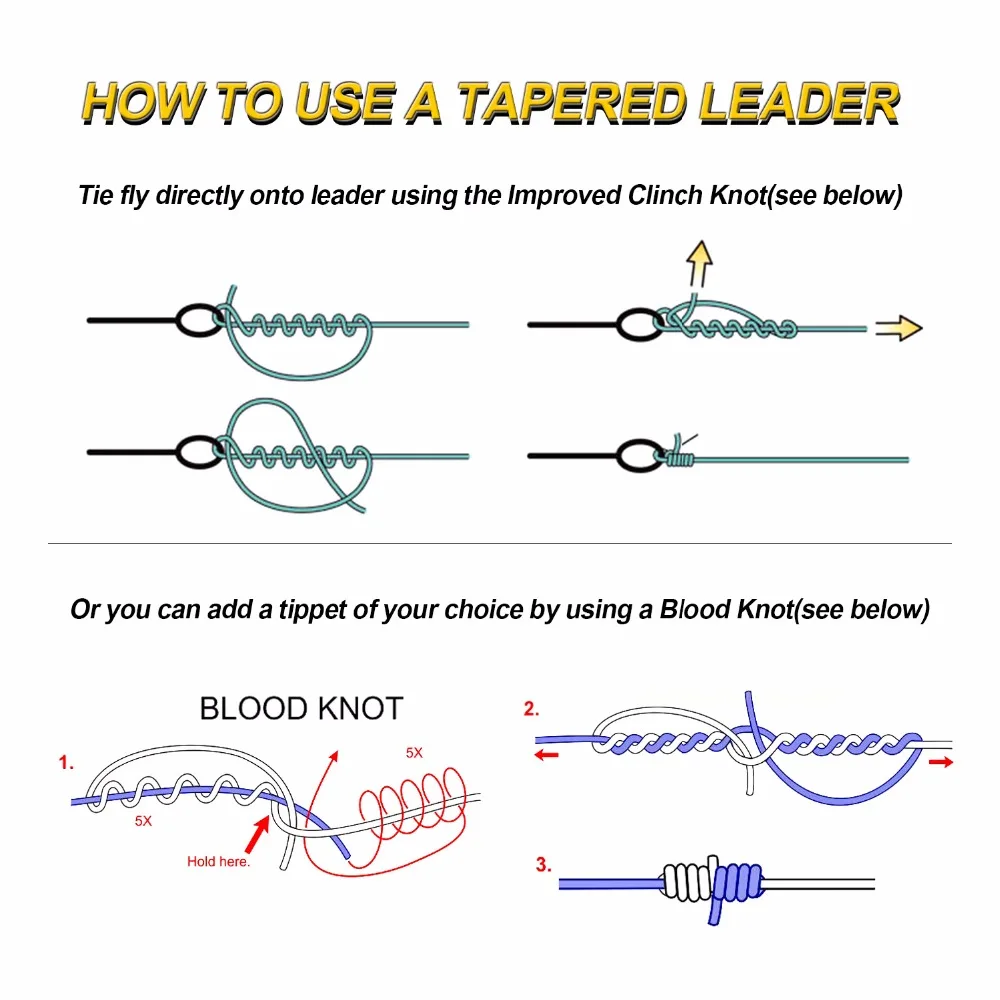 HOW TO USE A TAPERED LEADER

Tie fly directly onto leader using the Improved Clinch Knot(see below)

Or you can add a tippet of your choice by using a Blood Knot(see below)

BLOOD KNOT

1.

5X

5X

Hold here.

2.

3.