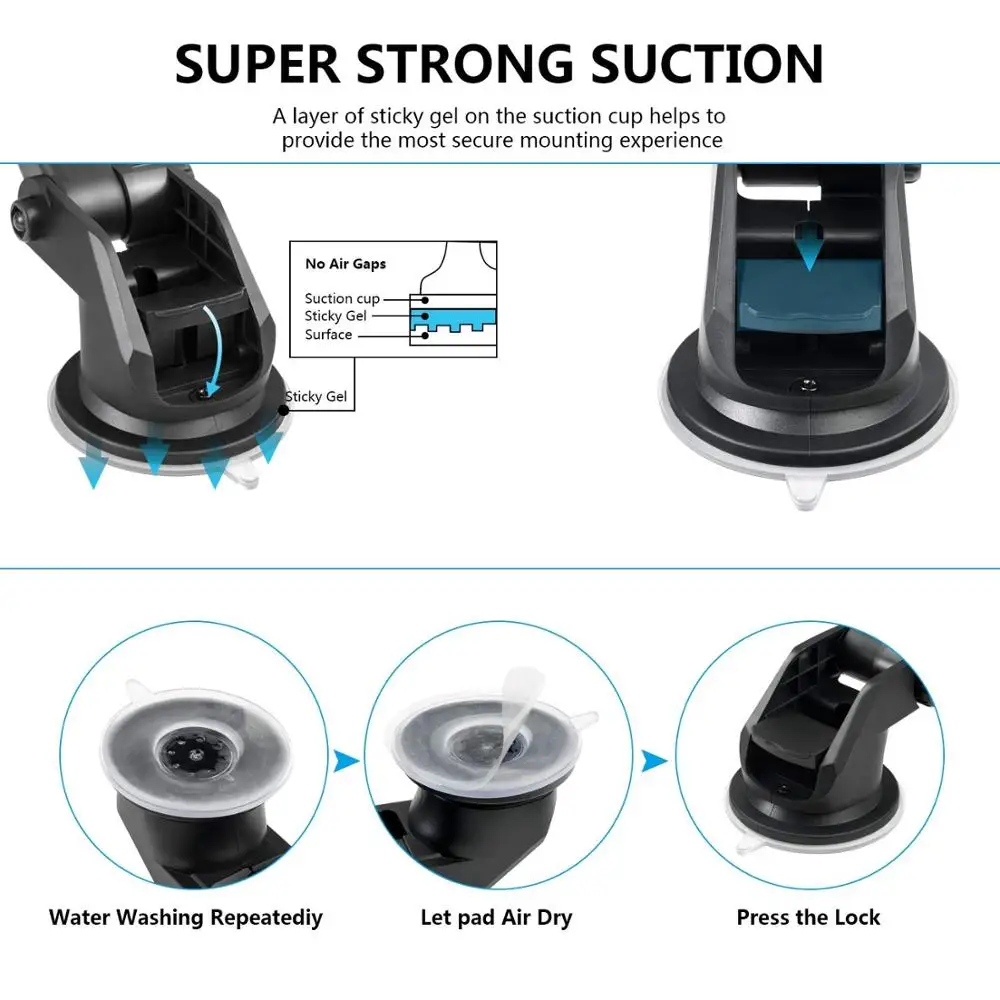 SUPER STRONG SUCTION

A layer of sticky gel on the suction cup helps to provide the most secure mounting experience

No Air Gaps

Suction cup
Sticky Gel
Surface

Sticky Gel

Water Washing Repeatediy

Let pad Air Dry

Press the Lock