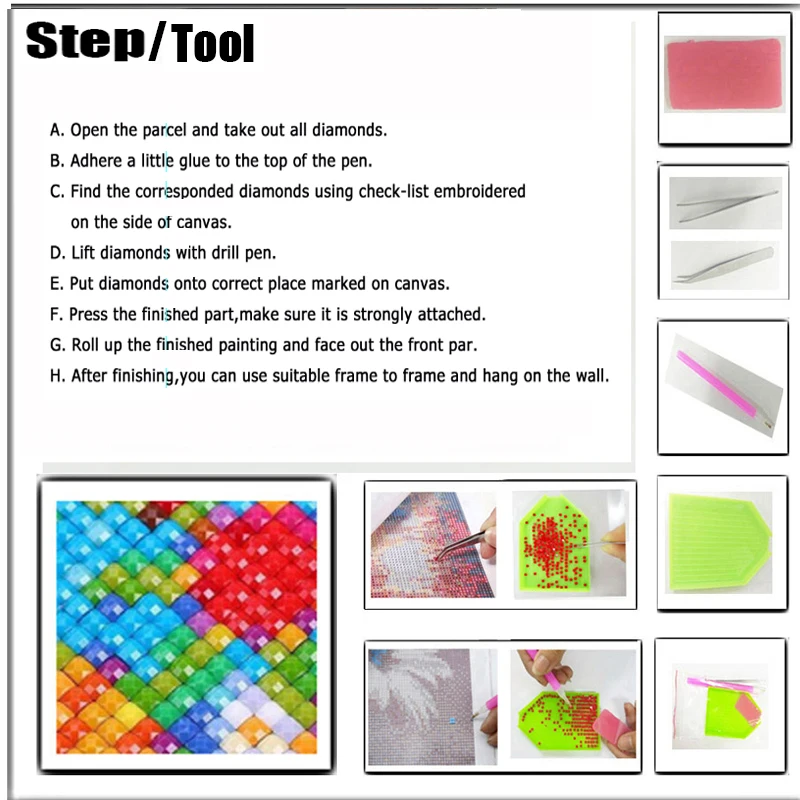 Step/Tool

A. Open the parcel and take out all diamonds.
B. Adhere a little glue to the top of the pen.
C. Find the corresponded diamonds using check-list embroidered on the side of canvas.
D. Lift diamonds with drill pen.
E. Put diamonds onto correct place marked on canvas.
F. Press the finished part,make sure it is strongly attached.
G. Roll up the finished painting and face out the front par.
H. After finishing,you can use suitable frame to frame and hang on the wall.