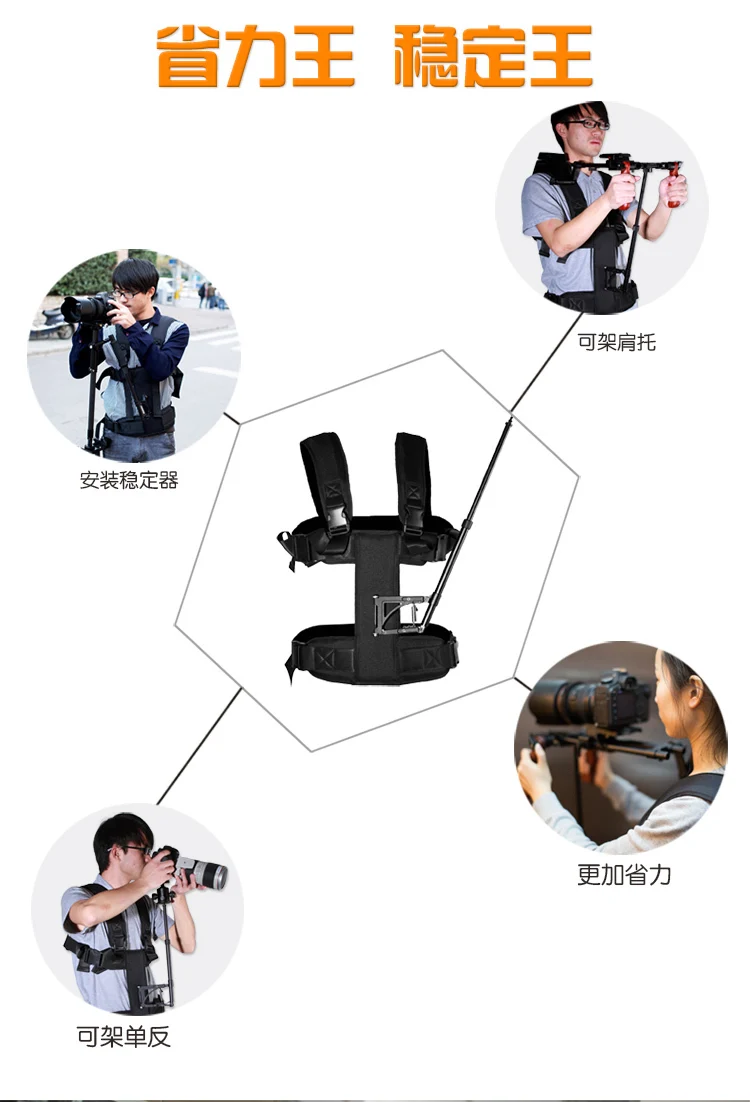 省力王 稳定王

可架肩托

安装稳定器

更加省力

可架单反