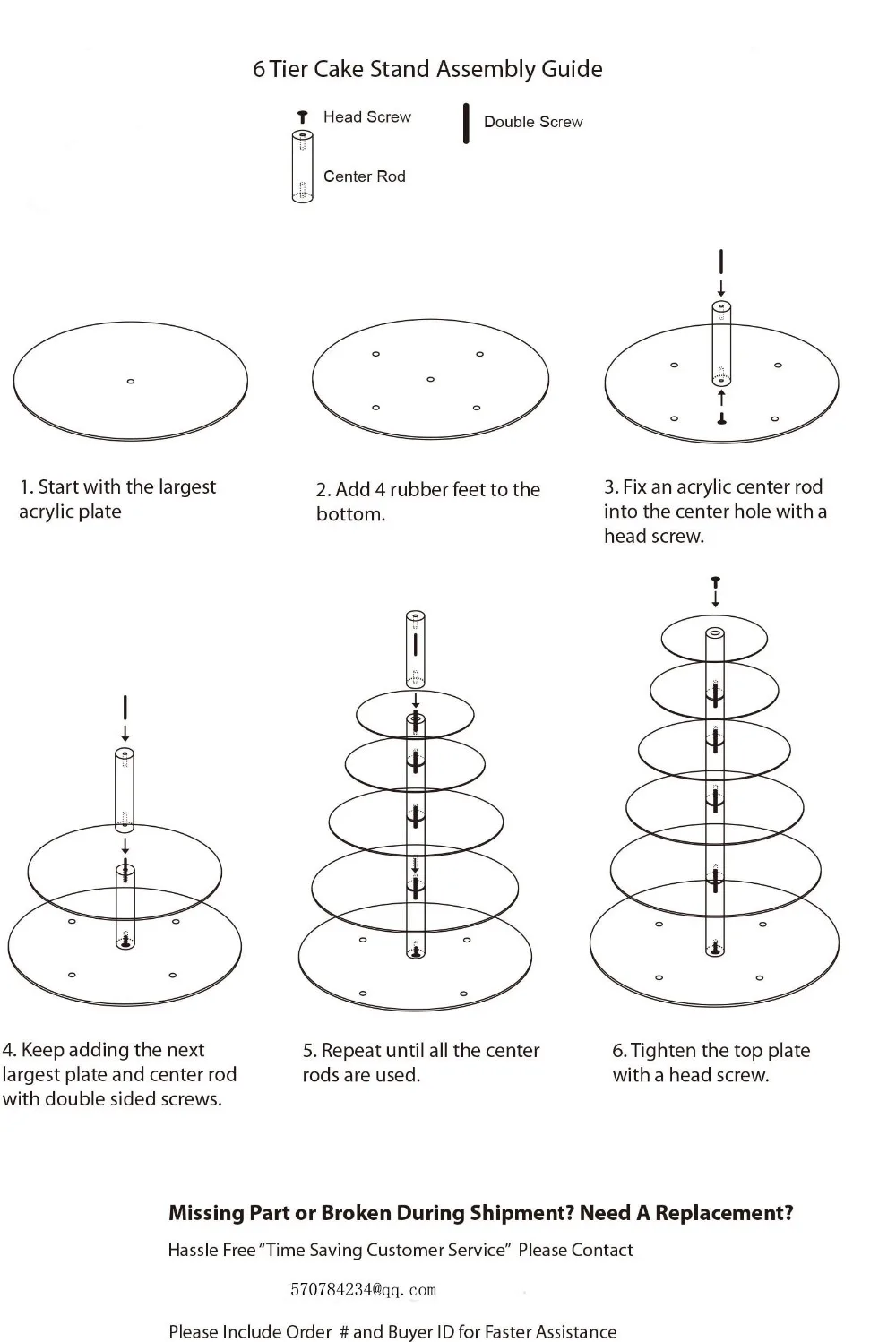 6 Tier Cake Stand Assembly Guide

Head Screw

Double Screw

Center Rod

1. Start with the largest acrylic plate

2. Add 4 rubber feet to the bottom.

3. Fix an acrylic center rod into the center hole with a head screw.

4. Keep adding the next largest plate and center rod with double sided screws.

5. Repeat until all the center rods are used.

6. Tighten the top plate with a head screw.

Missing Part or Broken During Shipment? Need A Replacement?

Hassle Free "Time Saving Customer Service" Please Contact

570784234@qq.com

Please Include Order # and Buyer ID for Faster Assistance