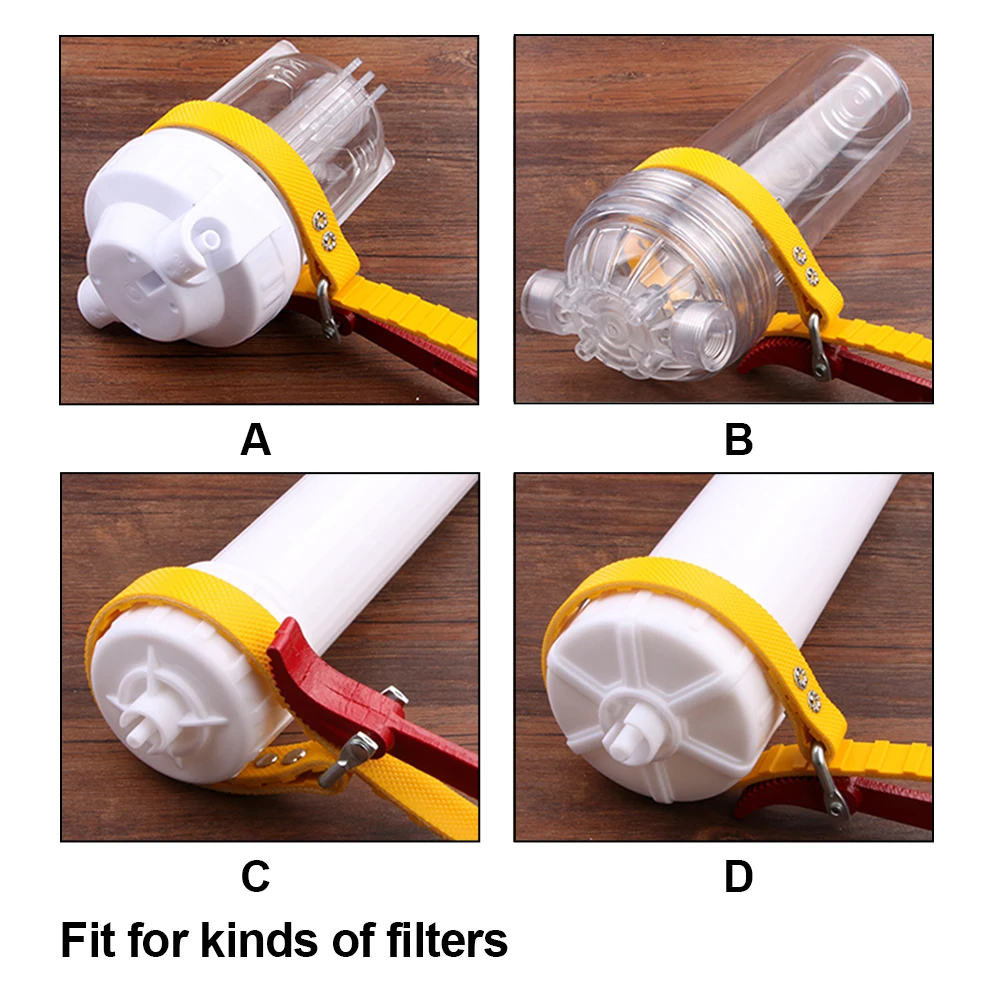 A

B

C

D

Fit for kinds of filters